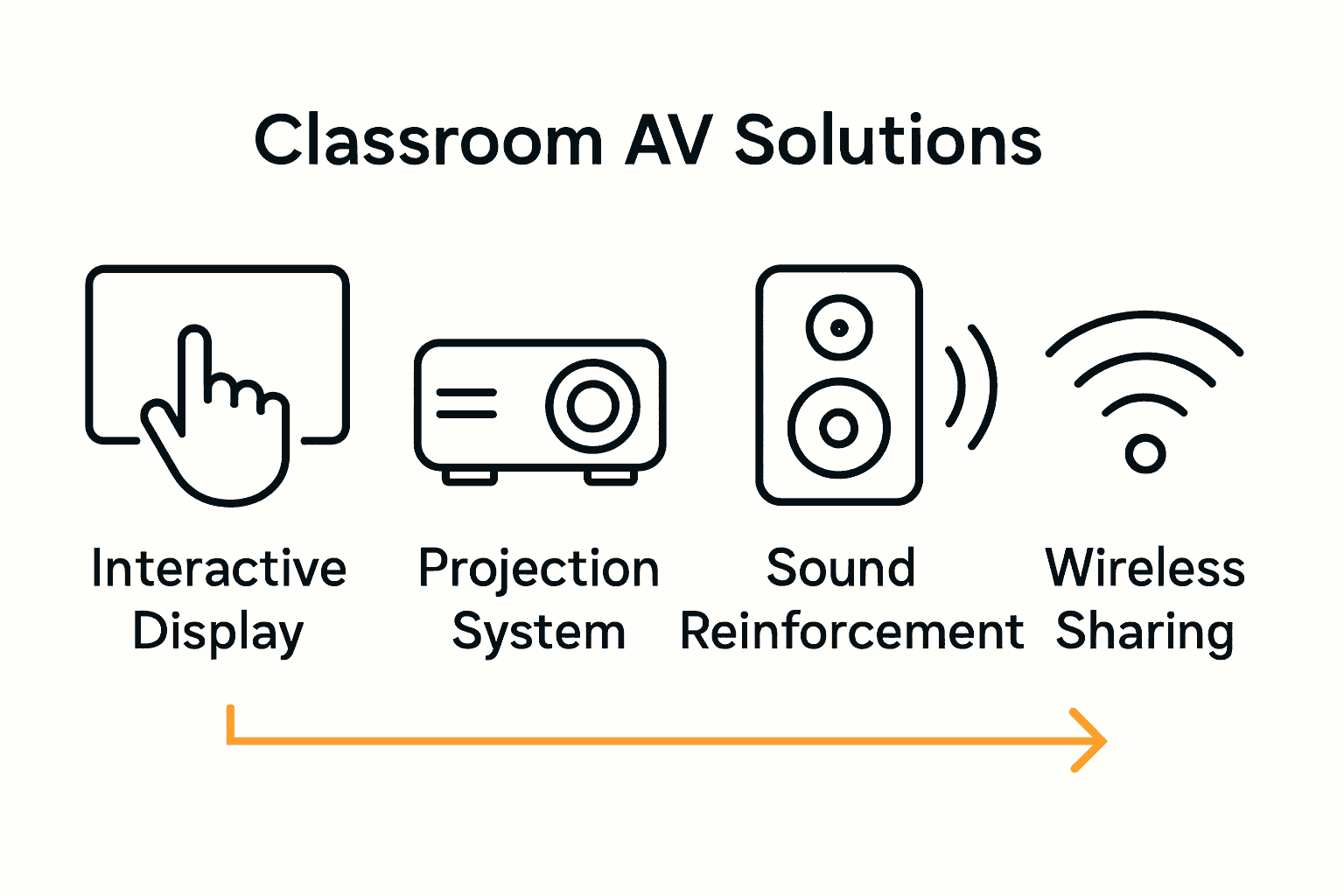 Classroom AV Solutions

Interactive Display

Projection System

Sound Reinforcement

Wireless Sharing