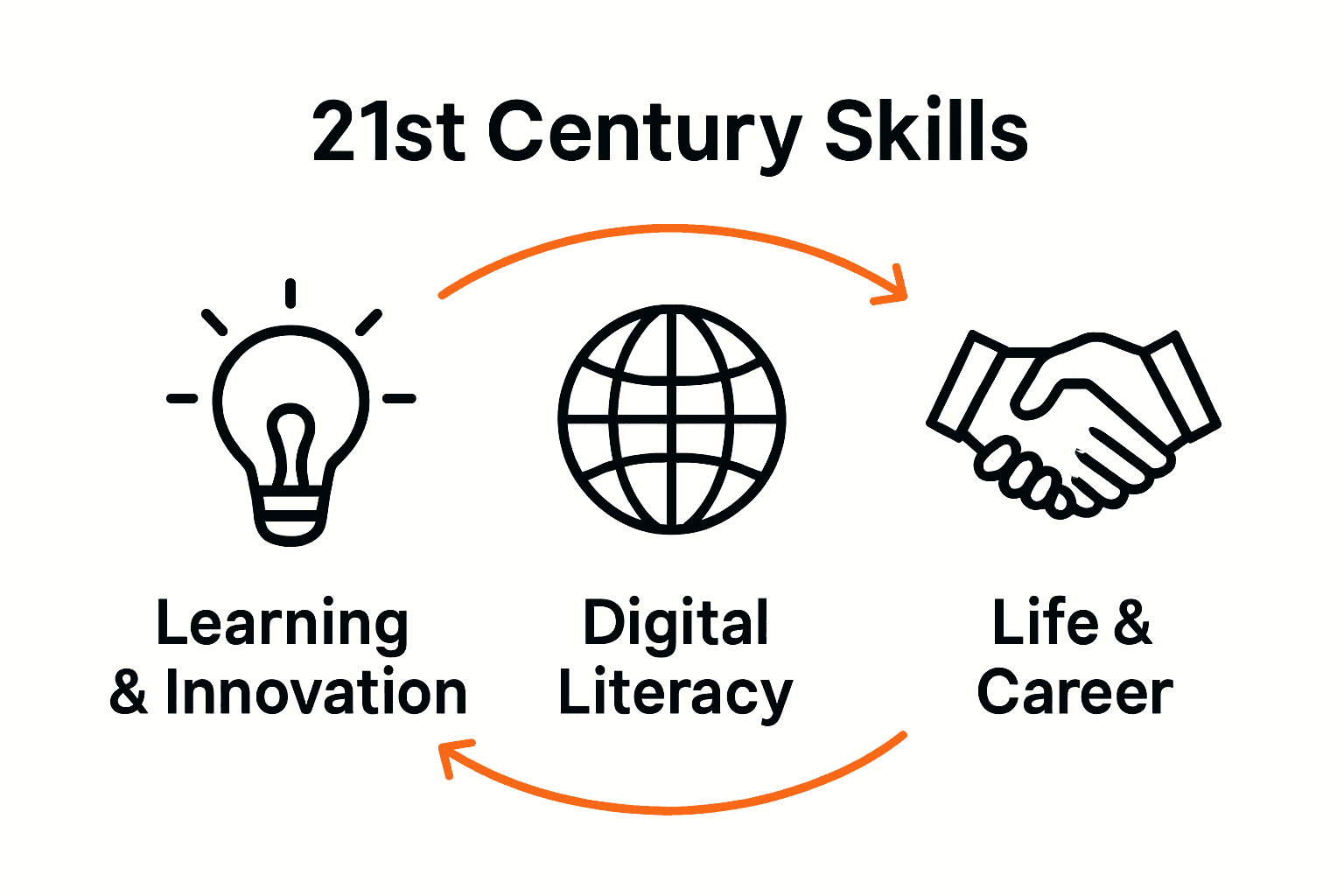 21st Century Skills

Learning & Innovation

Digital Literacy

Life & Career