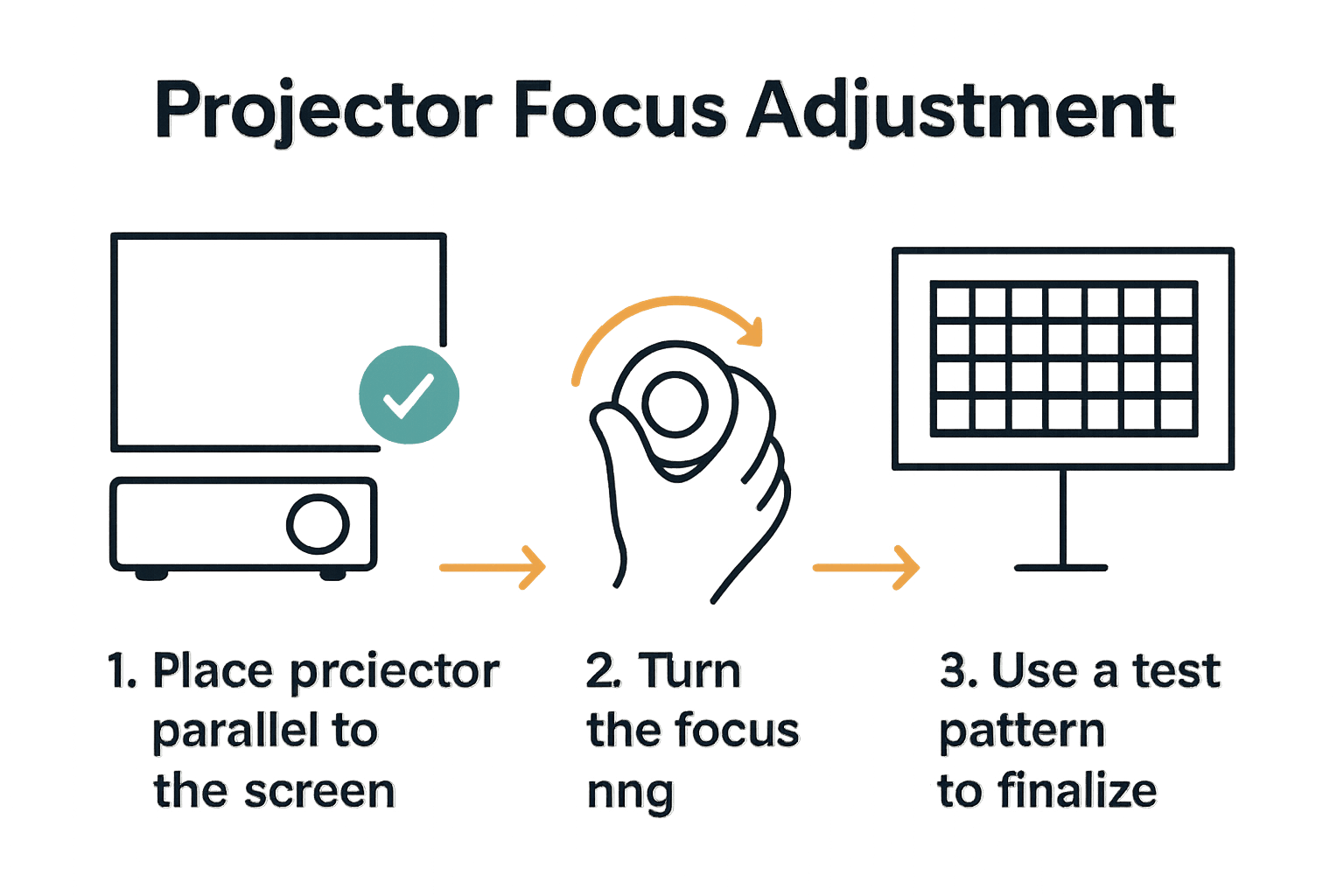 Projector Focus Adjustment

1. Place prciector parallel to the screen

2. Turn the focus nng

3. Use a test pattern to finalize