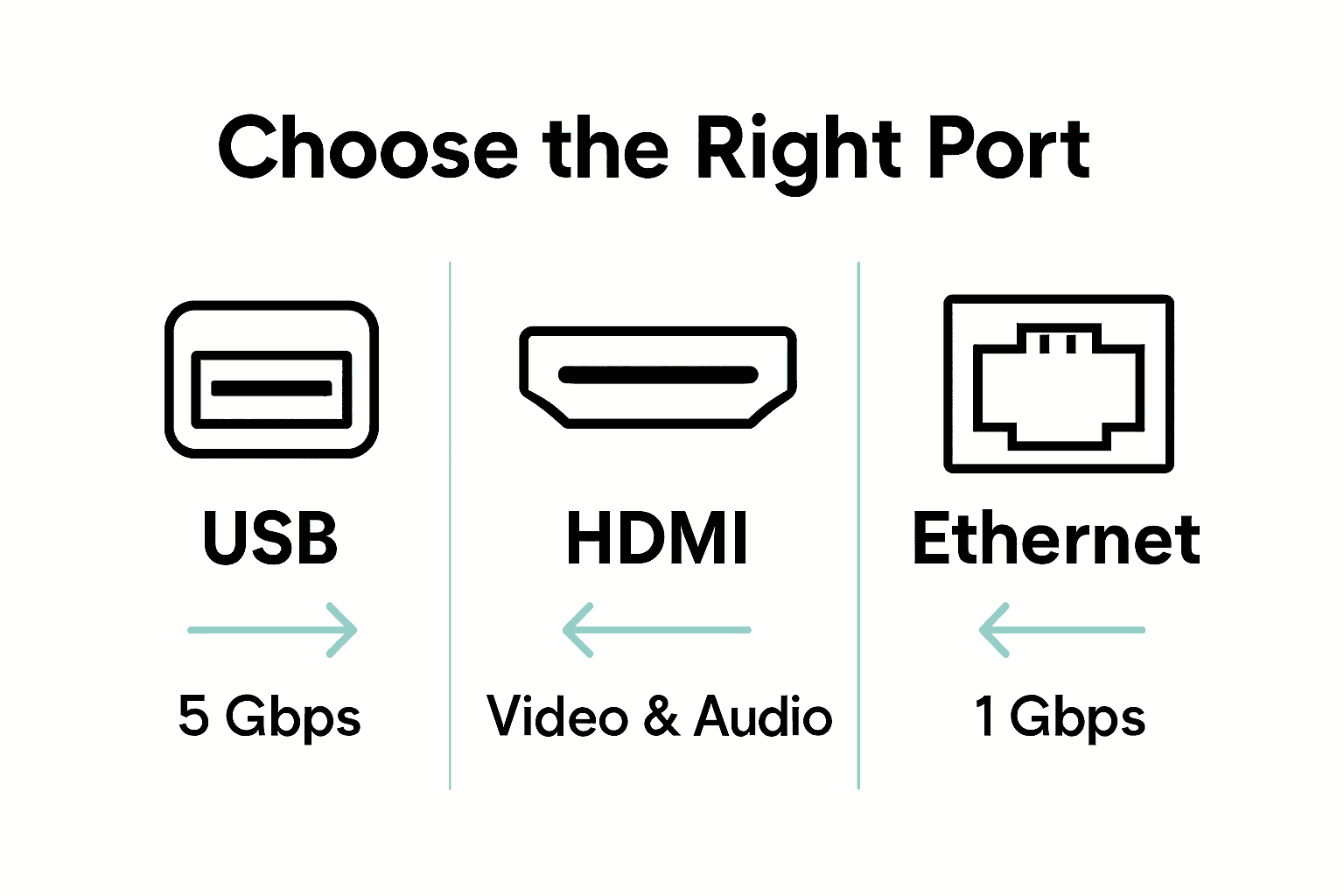 Choose the Right Port

USB

5 Gbps

HDMI

Video & Audio

Ethernet

1 Gbps