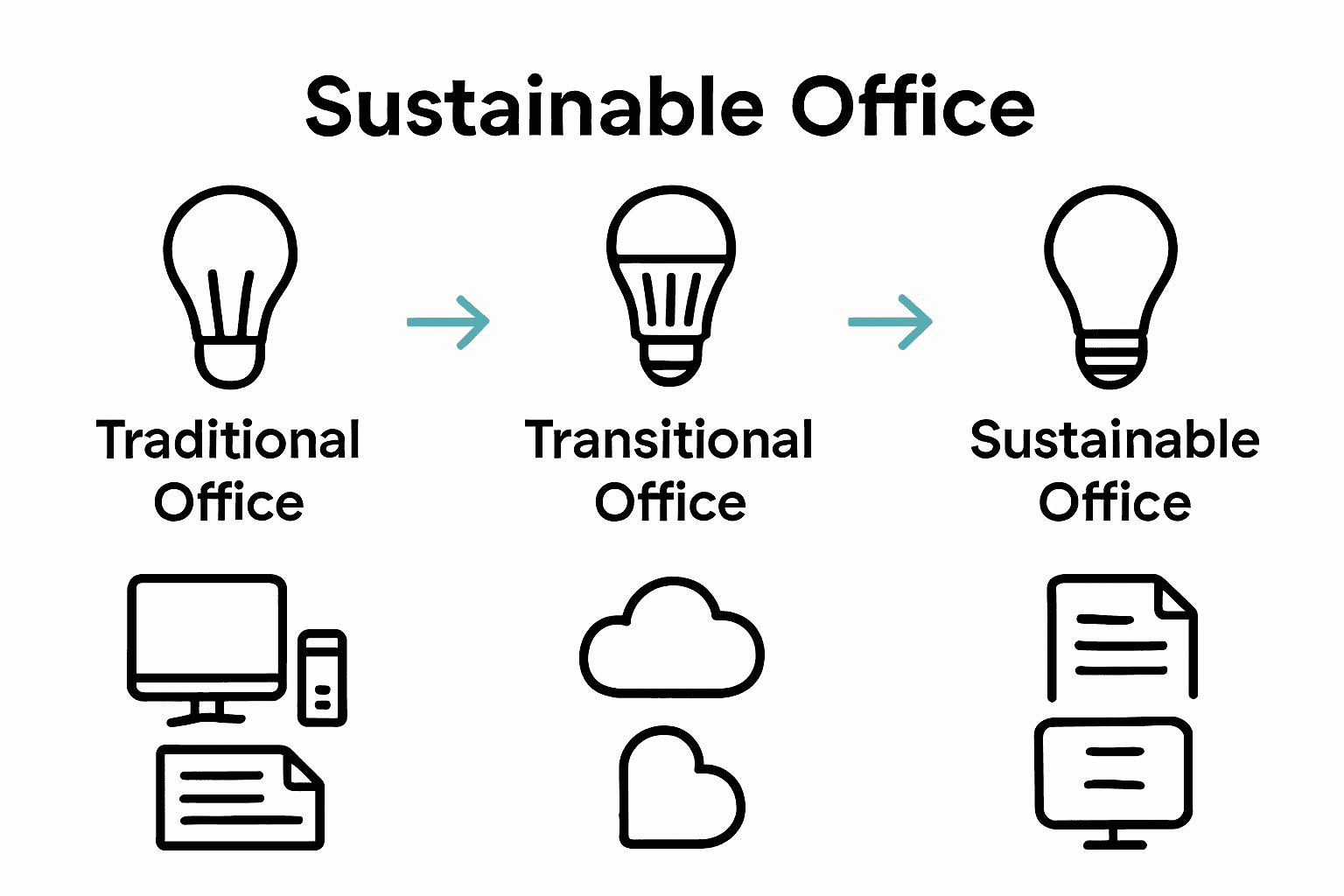 Sustainable Office

Traditional Office

Transitional Office

Sustainable Office