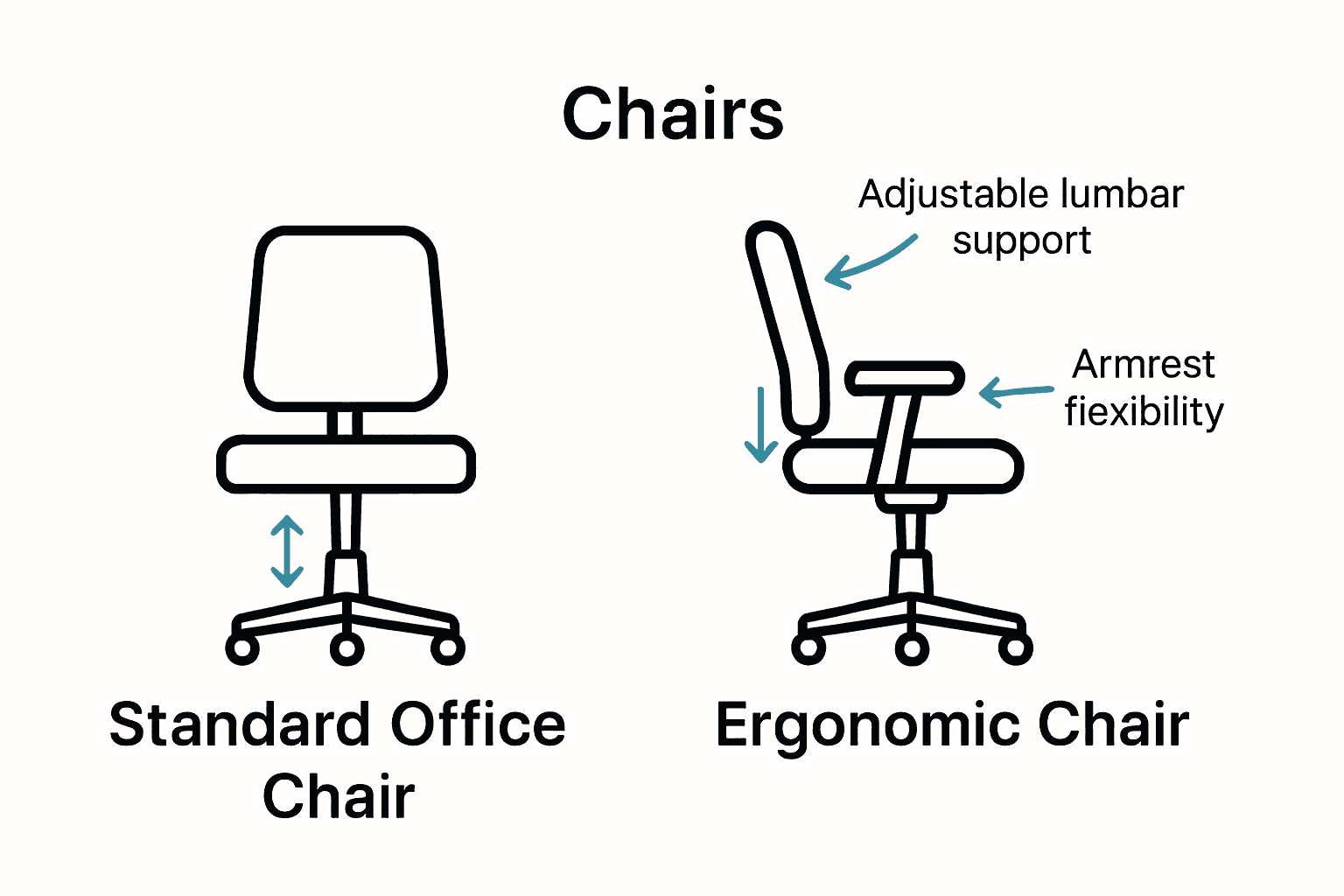 Chairs

Adjustable lumbar support

Armrest fiexibility

Standard Office Chair

Ergonomic Chair