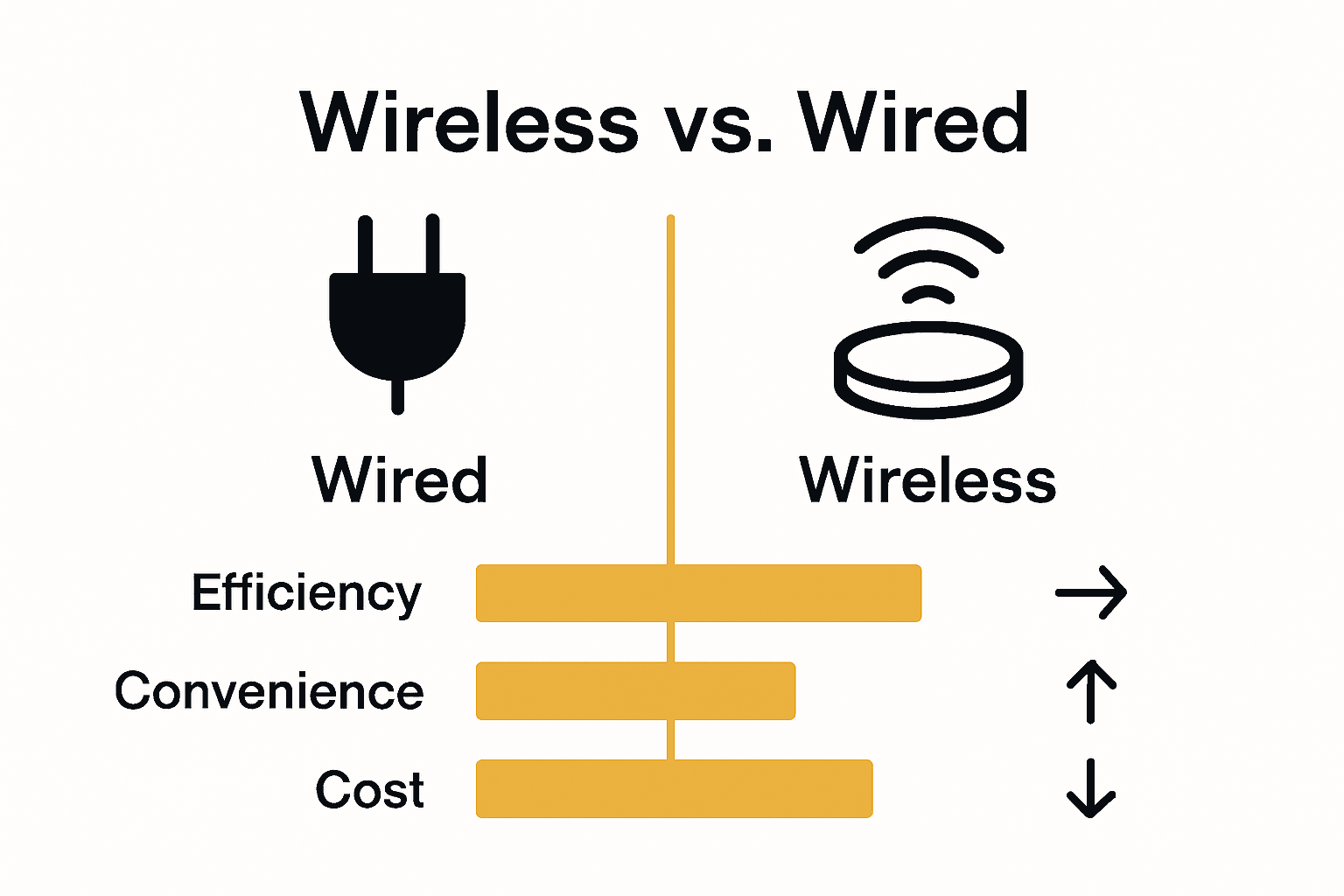 Wireless vs. Wired

Wired

Wireless

Efficiency →

Convenience ↑

Cost ↓