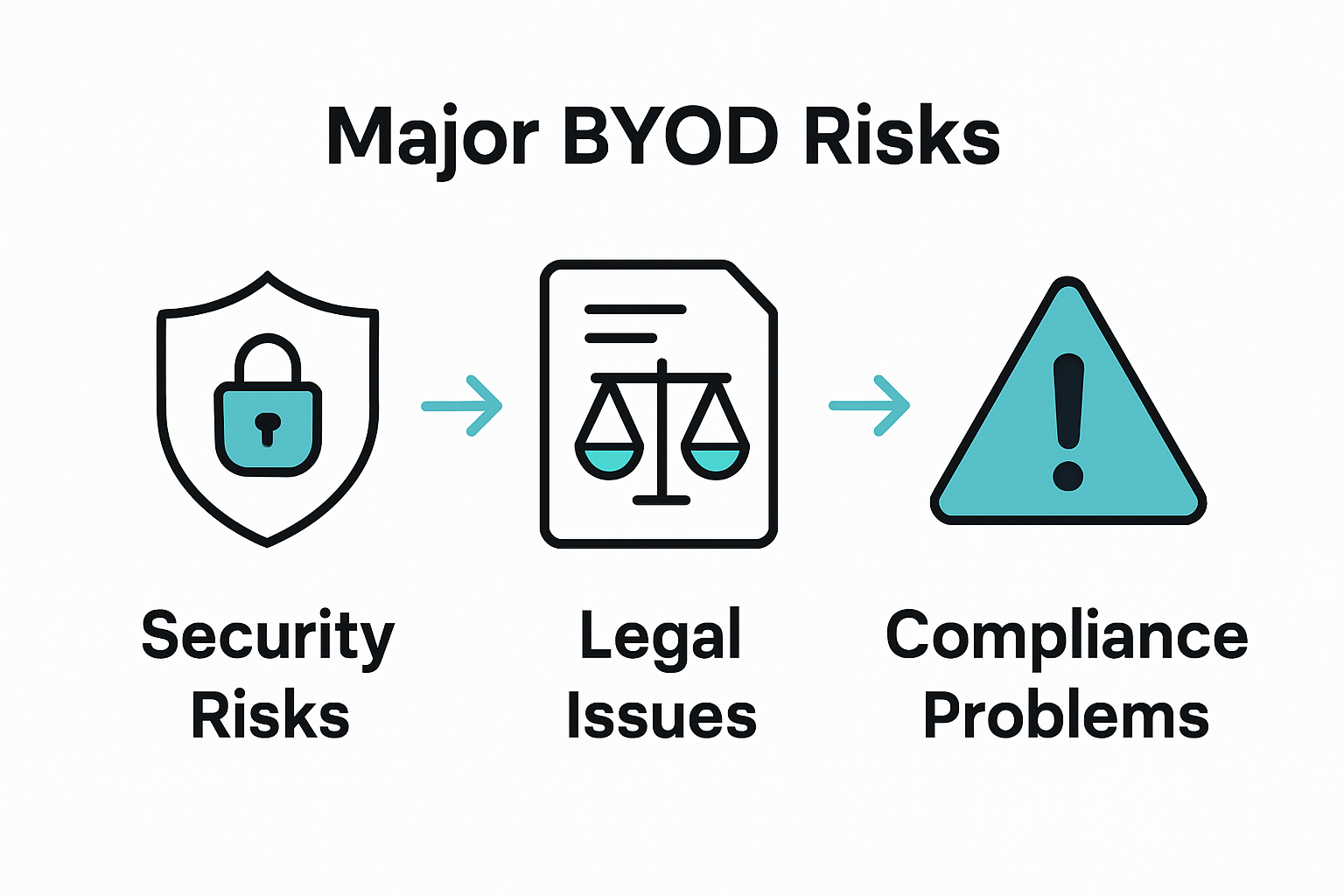 Major BYOD Risks

Security Risks

Legal Issues

Compliance Problems