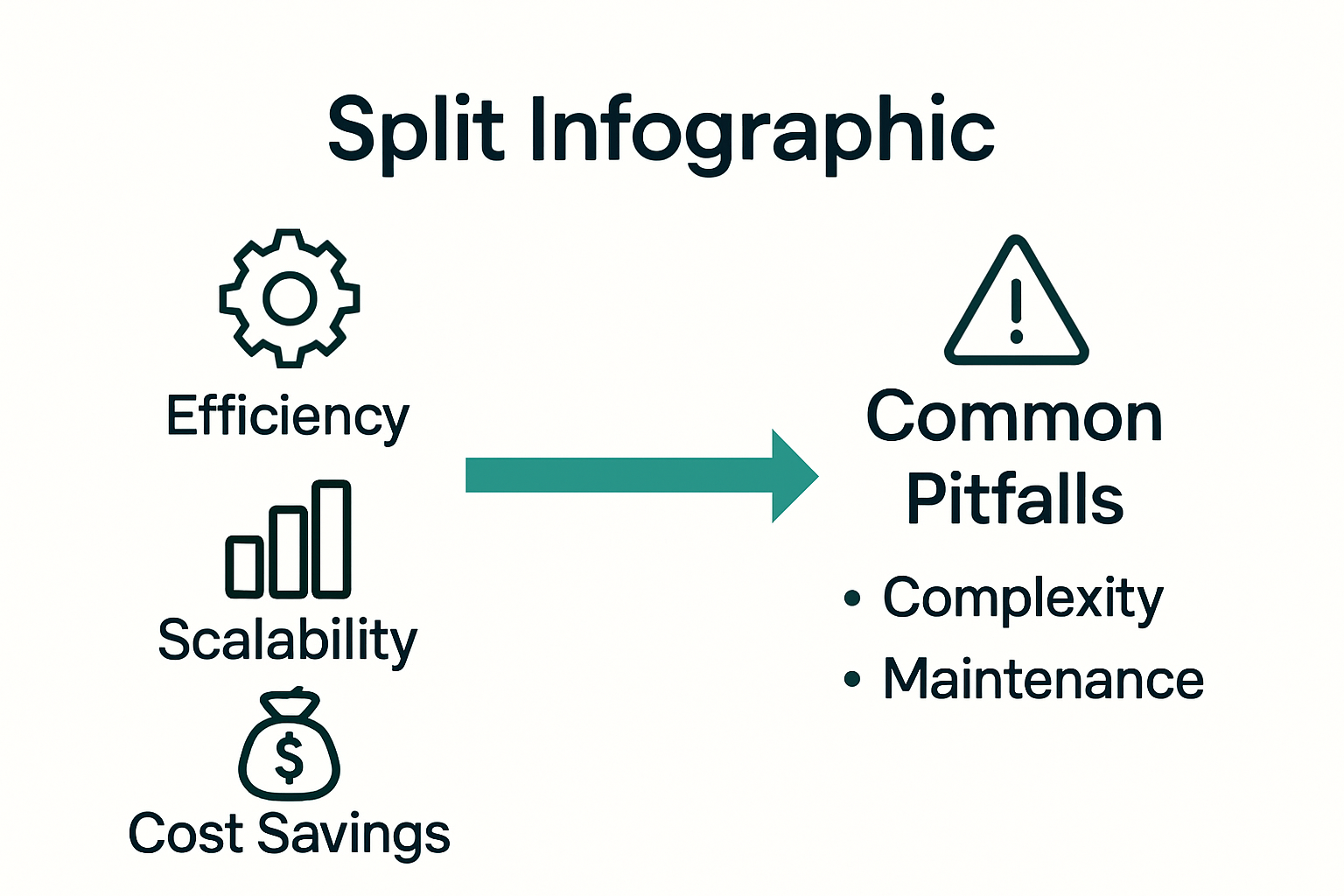 Split Infographic

Efficiency

Scalability

$

Cost Savings

Common Pitfalls

• Complexity
• Maintenance