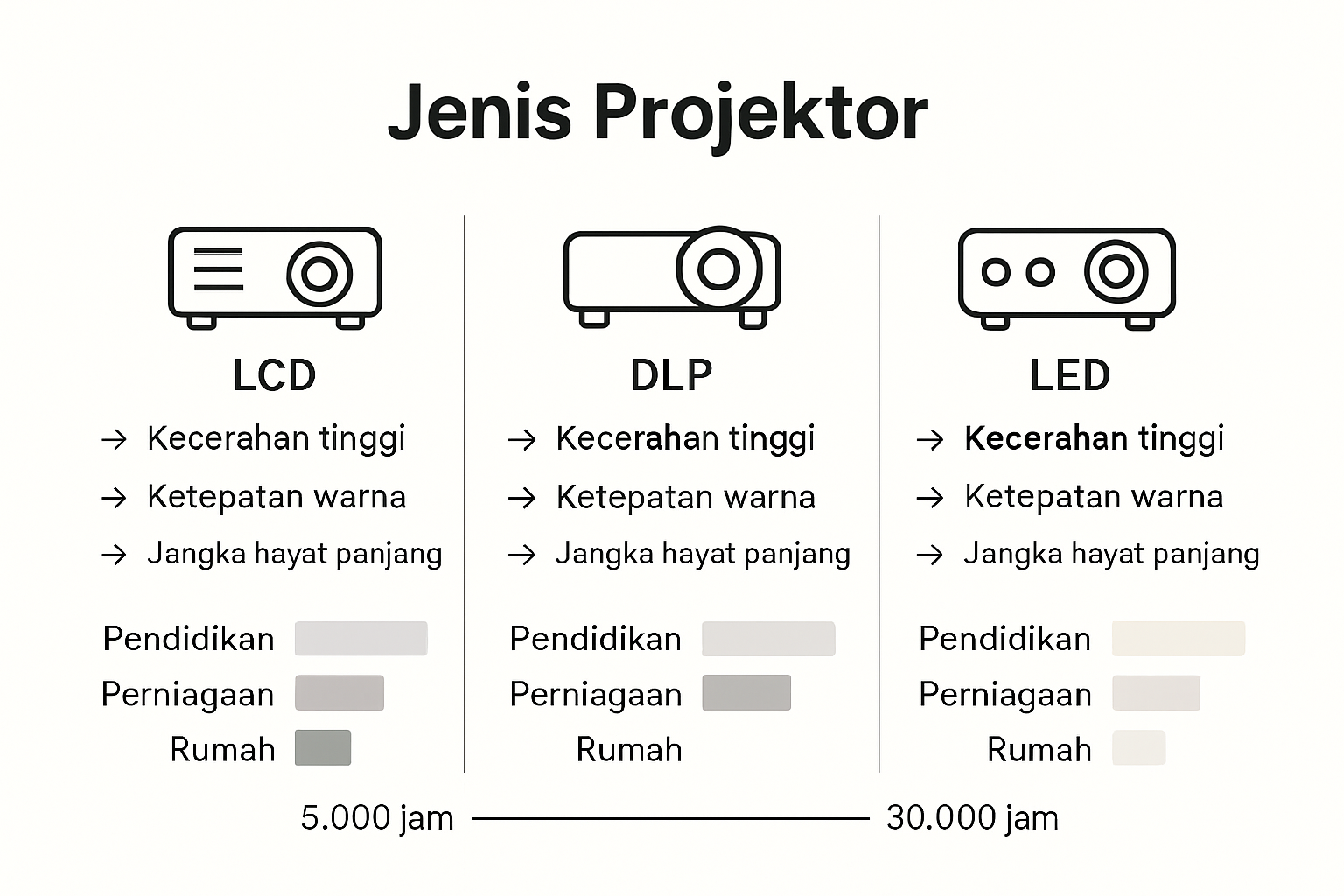 Jenis Projektor

LCD

→ Kecerahan tinggi

→ Ketepatan warna

→ Jangka hayat panjang

Pendidikan

Perniagaan

Rumah

DLP

→ Kecerahan tinggi

→ Ketepatan warna

→ Jangka hayat panjang

Pendidikan

Perniagaan

Rumah

LED

→ Kecerahan tinggi

→ Ketepatan warna

→ Jangka hayat panjang

Pendidikan

Perniagaan

Rumah

5.000 jam

30.000 jam