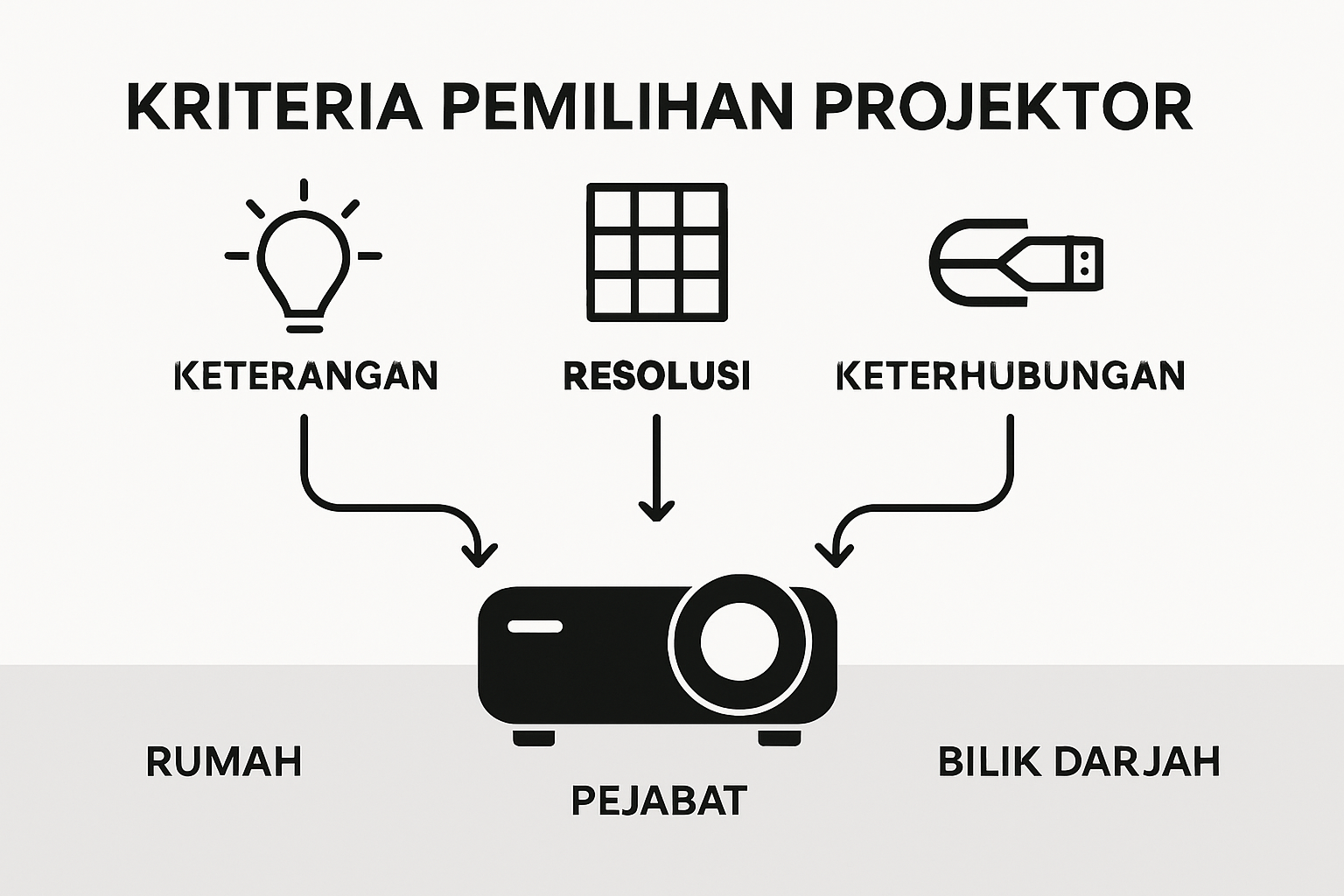 KRITERIA PEMILIHAN PROJEKTOR

KETERANGAN

RESOLUSI

KETERHUBUNGAN

RUMAH

PEJABAT

BILIK DARJAH