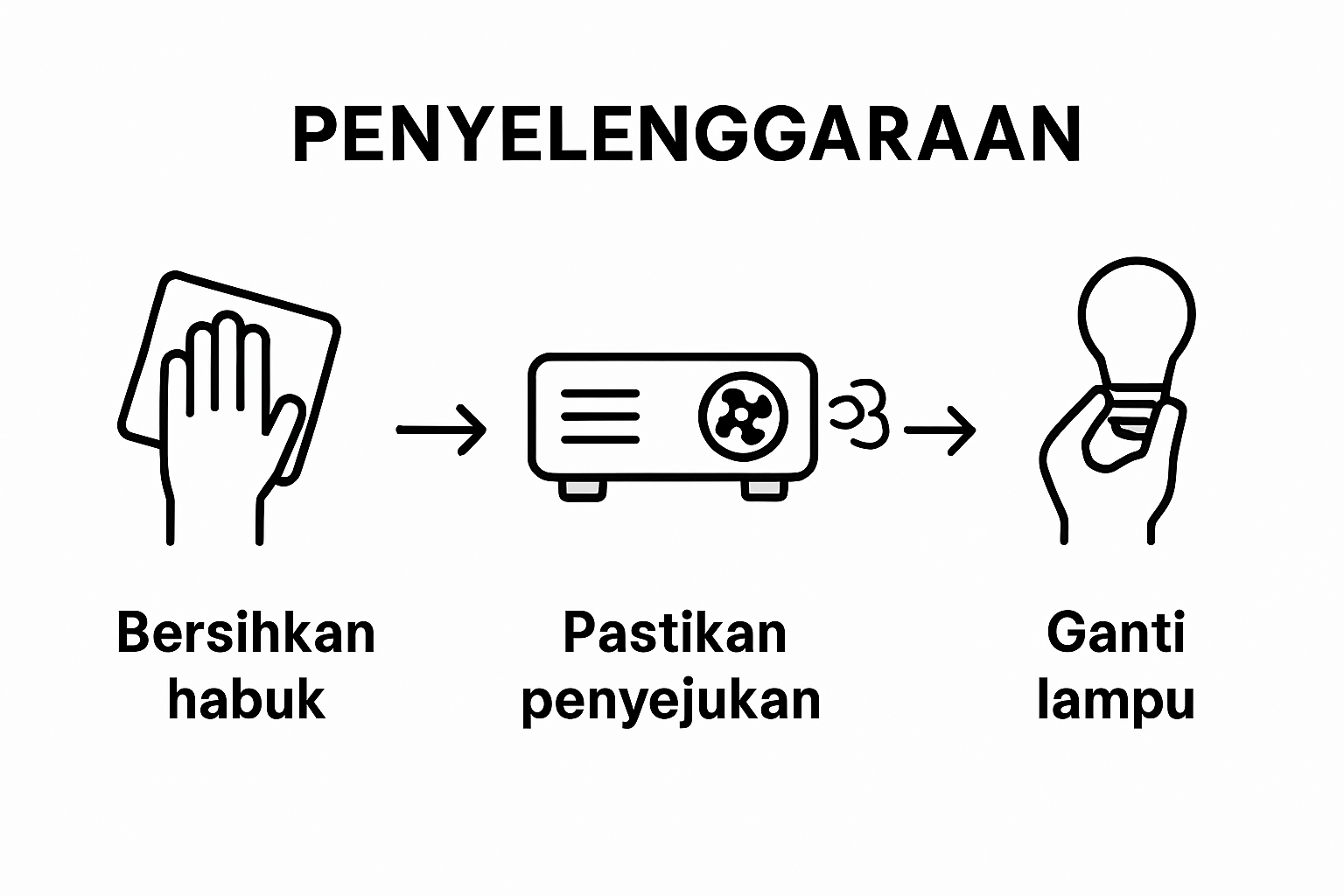 PENYELENGGARAAN

Bersihkan habuk

Pastikan penyejukan

Ganti lampu