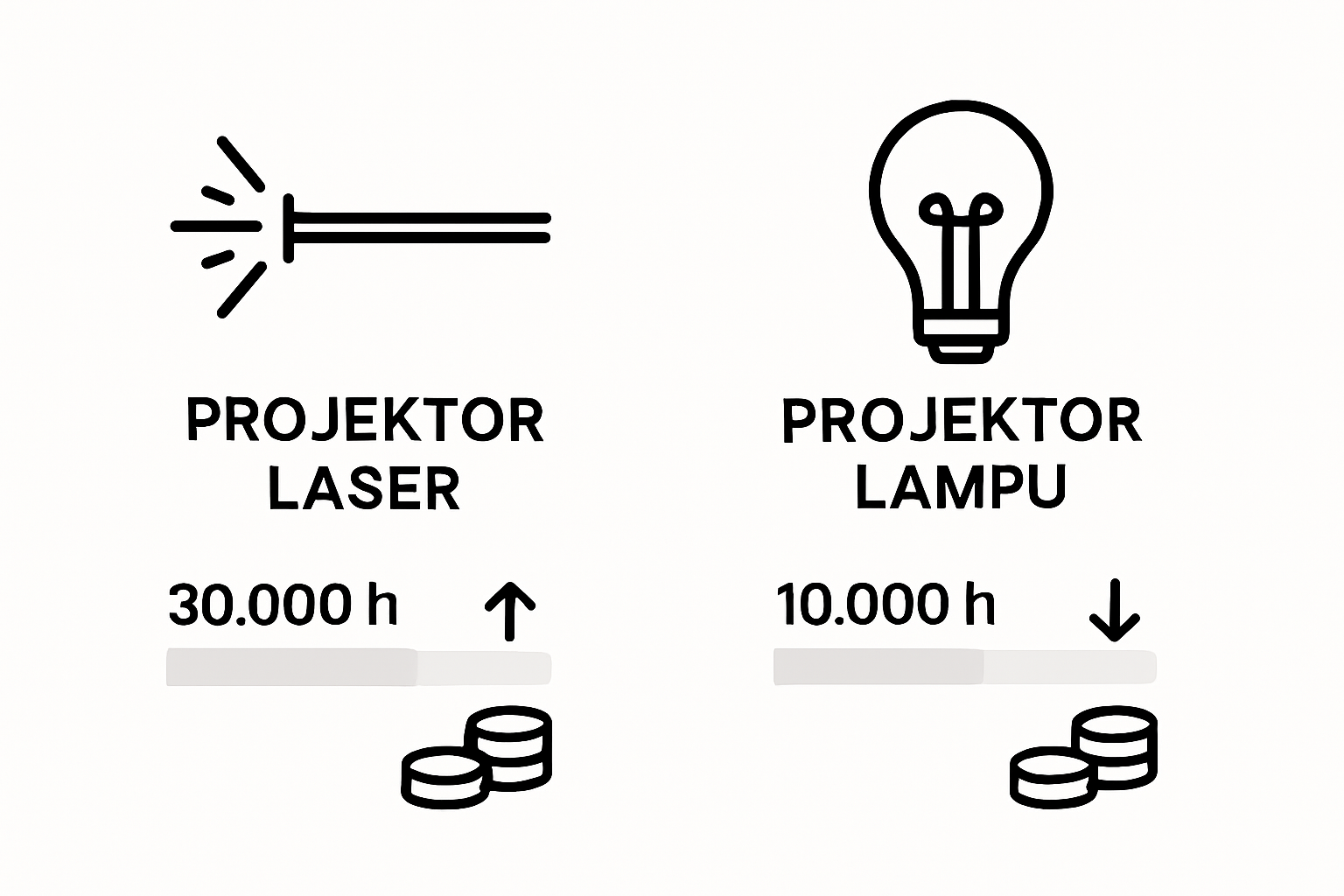 PROJEKTOR LASER

30.000 h

PROJEKTOR LAMPU

10.000 h