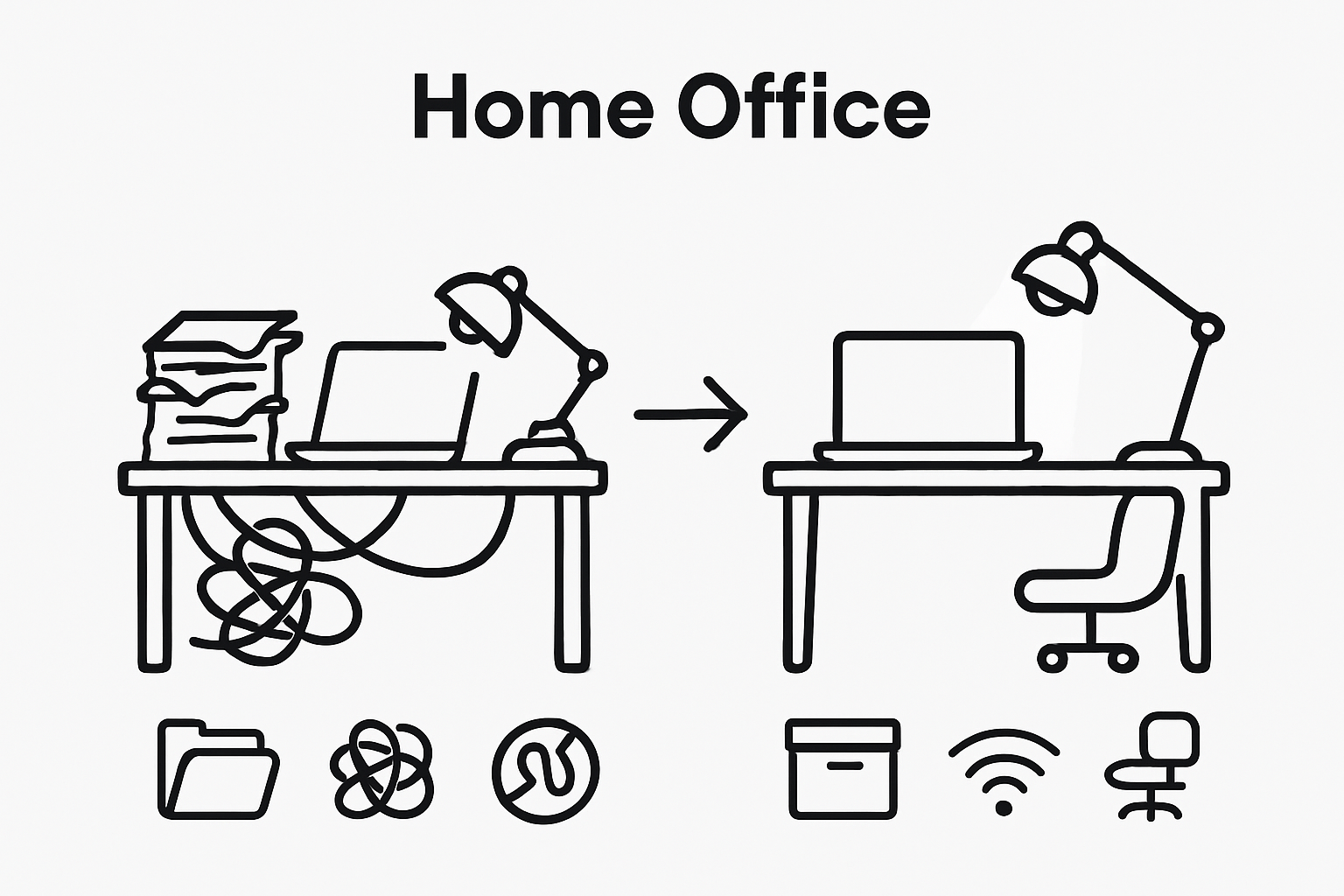 Home Office