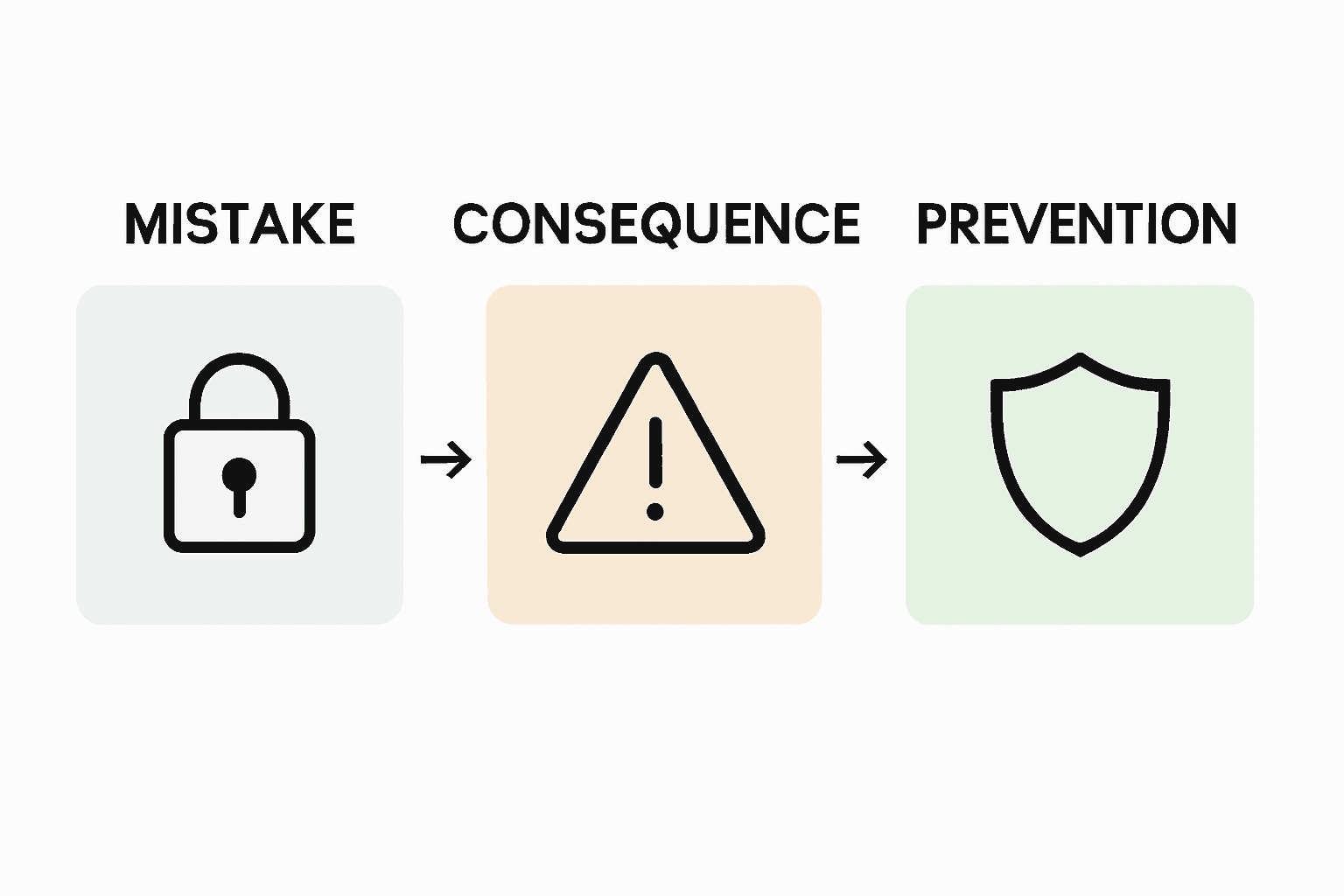 MISTAKE CONSEQUENCE PREVENTION