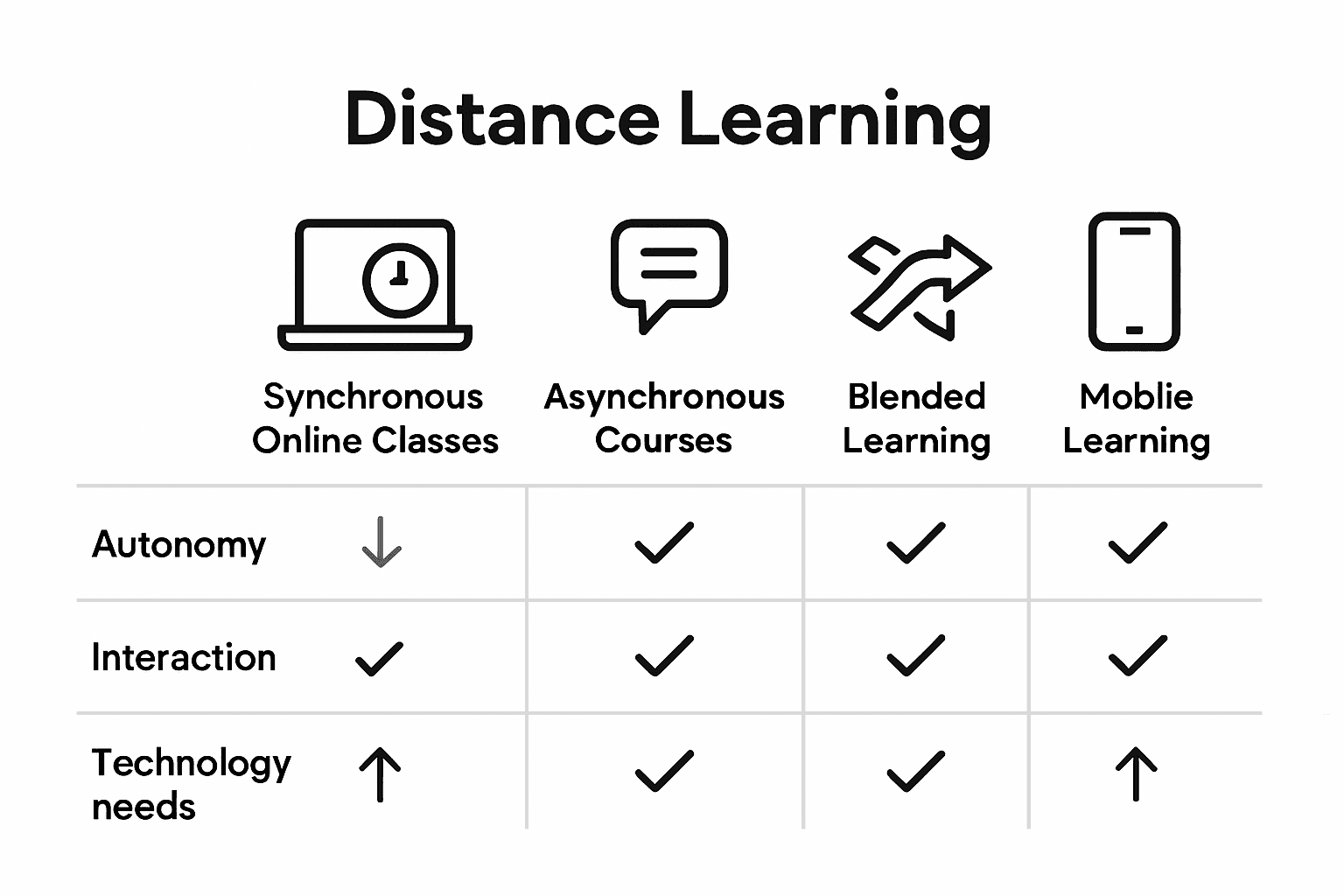 Distance Learning

| | Synchronous Online Classes | Asynchronous Courses | Blended Learning | Moblie Learning |
|---|---|---|---|---|
| Autonomy | ↓ | ✓ | ✓ | ✓ |
| Interaction | ✓ | ✓ | ✓ | ✓ |
| Technology needs | ↑ | ✓ | ✓ | ↑ |