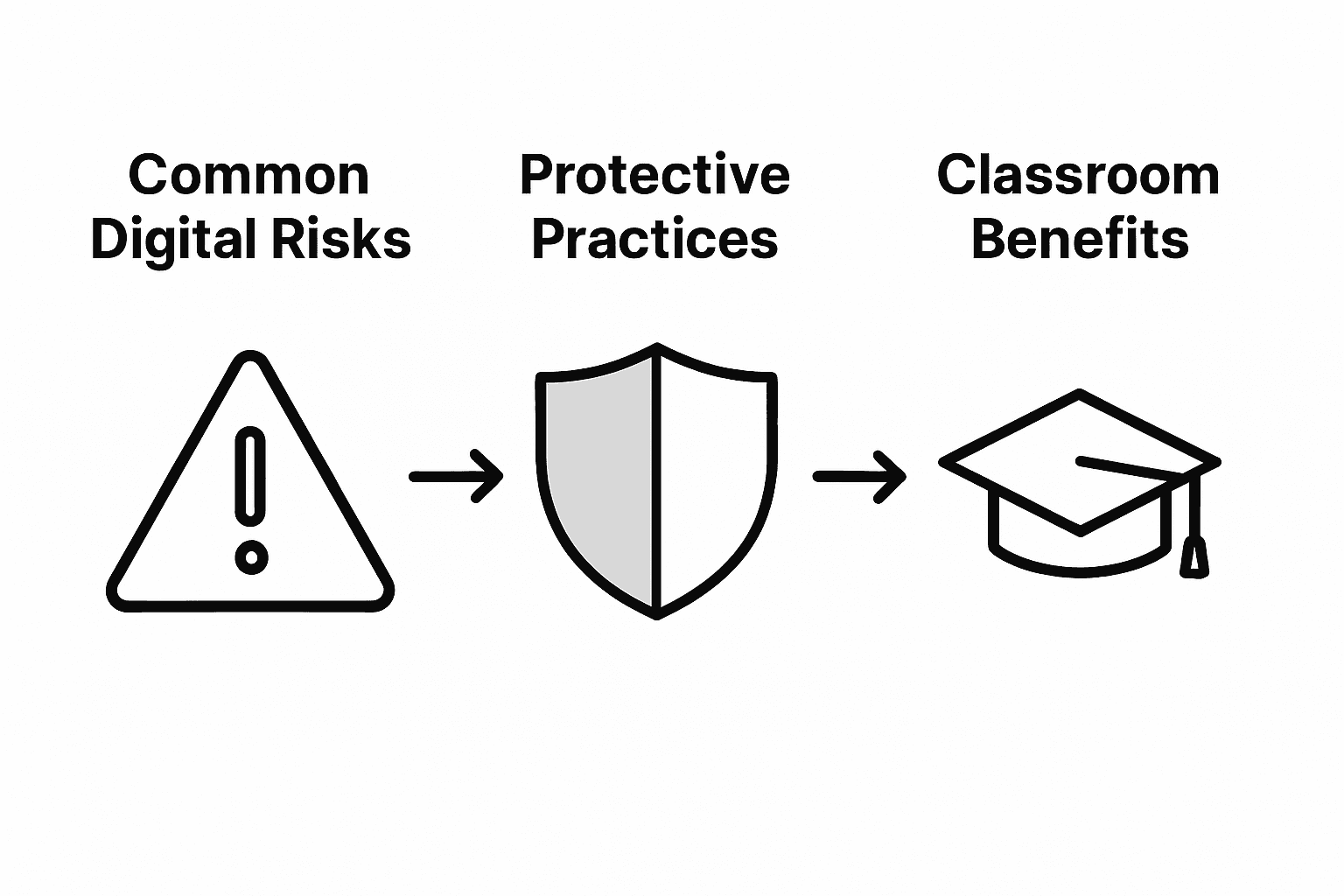 Common Digital Risks

Protective Practices

Classroom Benefits