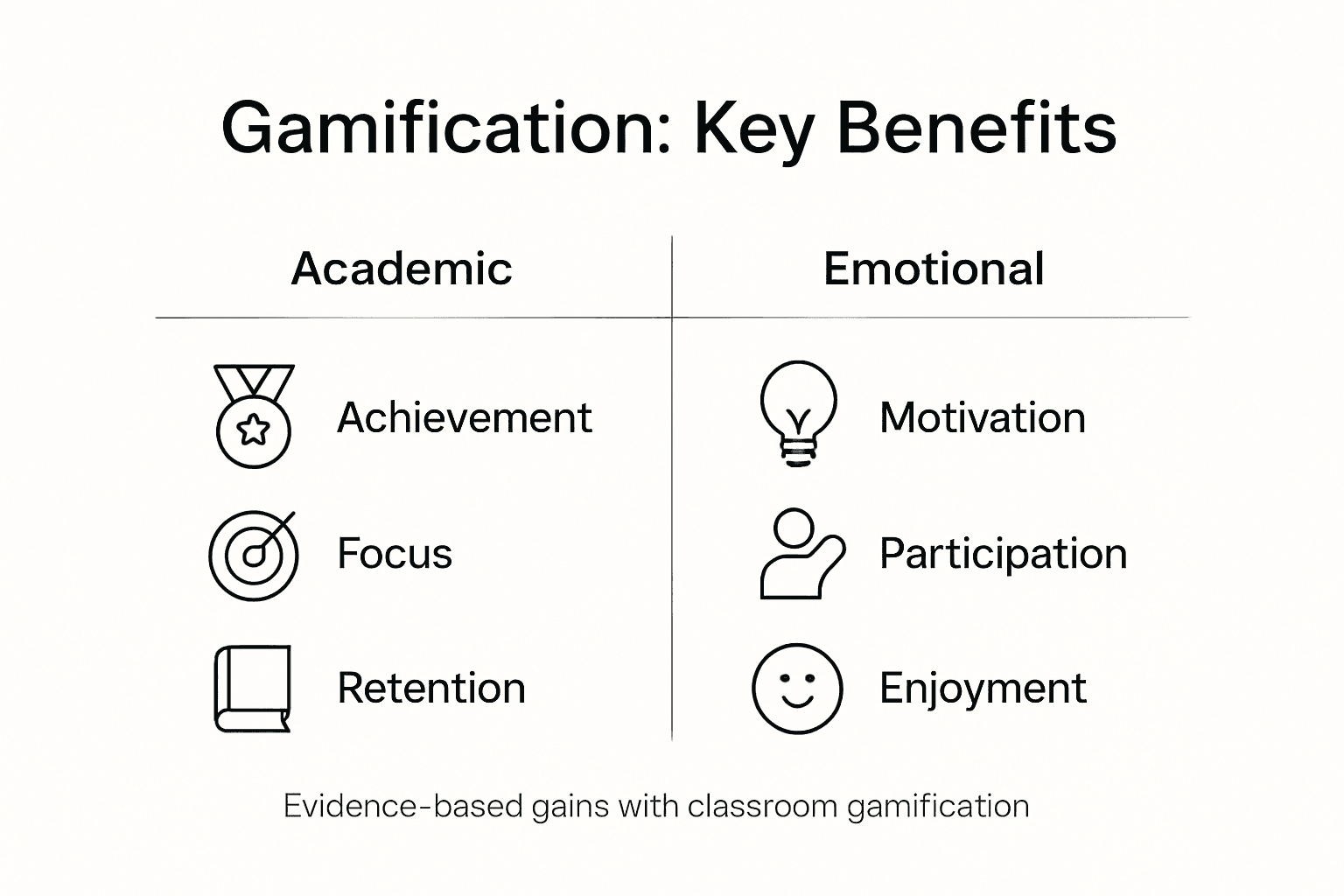 Gamification: Key Benefits

| Academic | Emotional |
|---|---|
| Achievement | Motivation |
| Focus | Participation |
| Retention | Enjoyment |

Evidence-based gains with classroom gamification