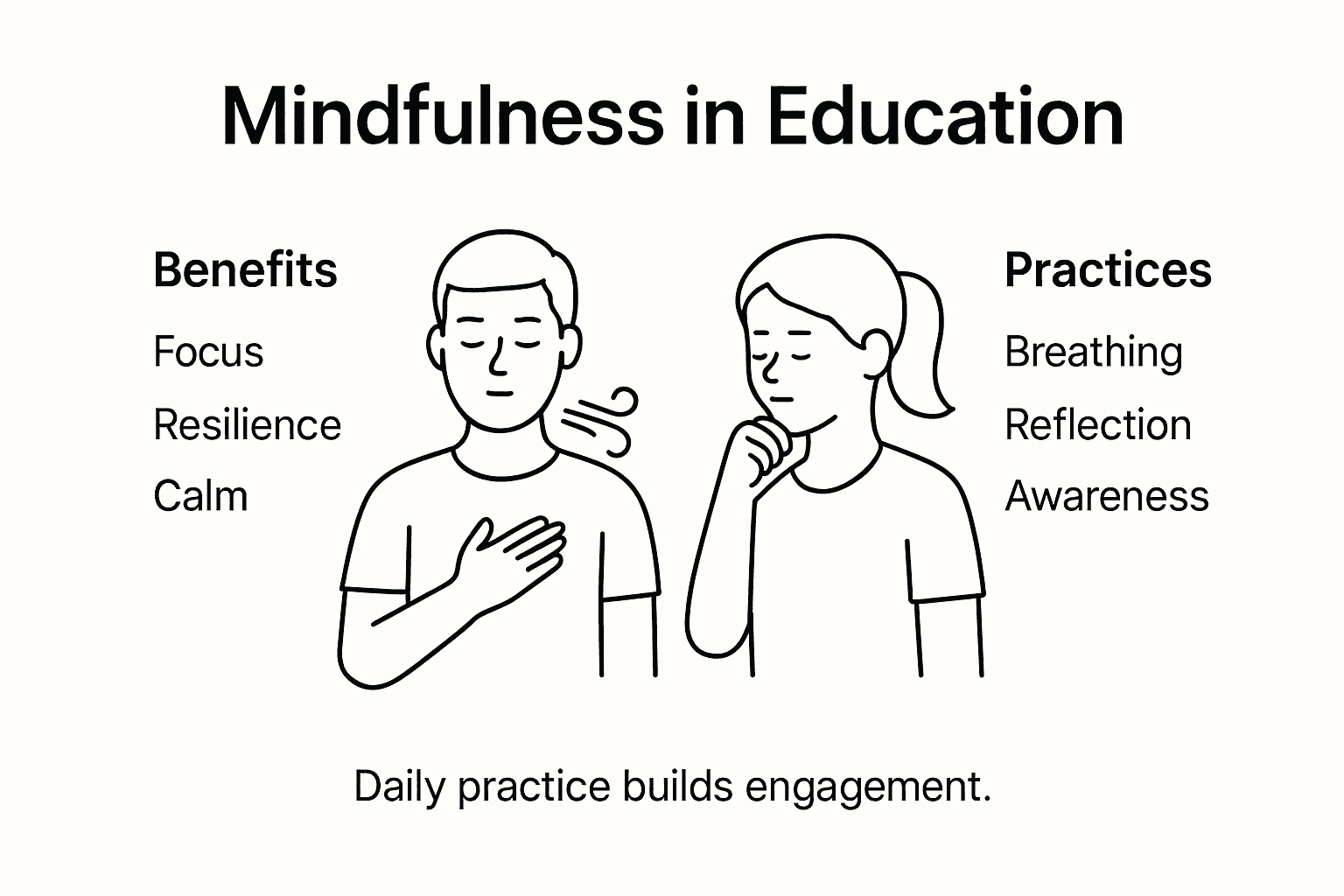 Mindfulness in Education

Benefits

Focus

Resilience

Calm

Practices

Breathing

Reflection

Awareness

Daily practice builds engagement.