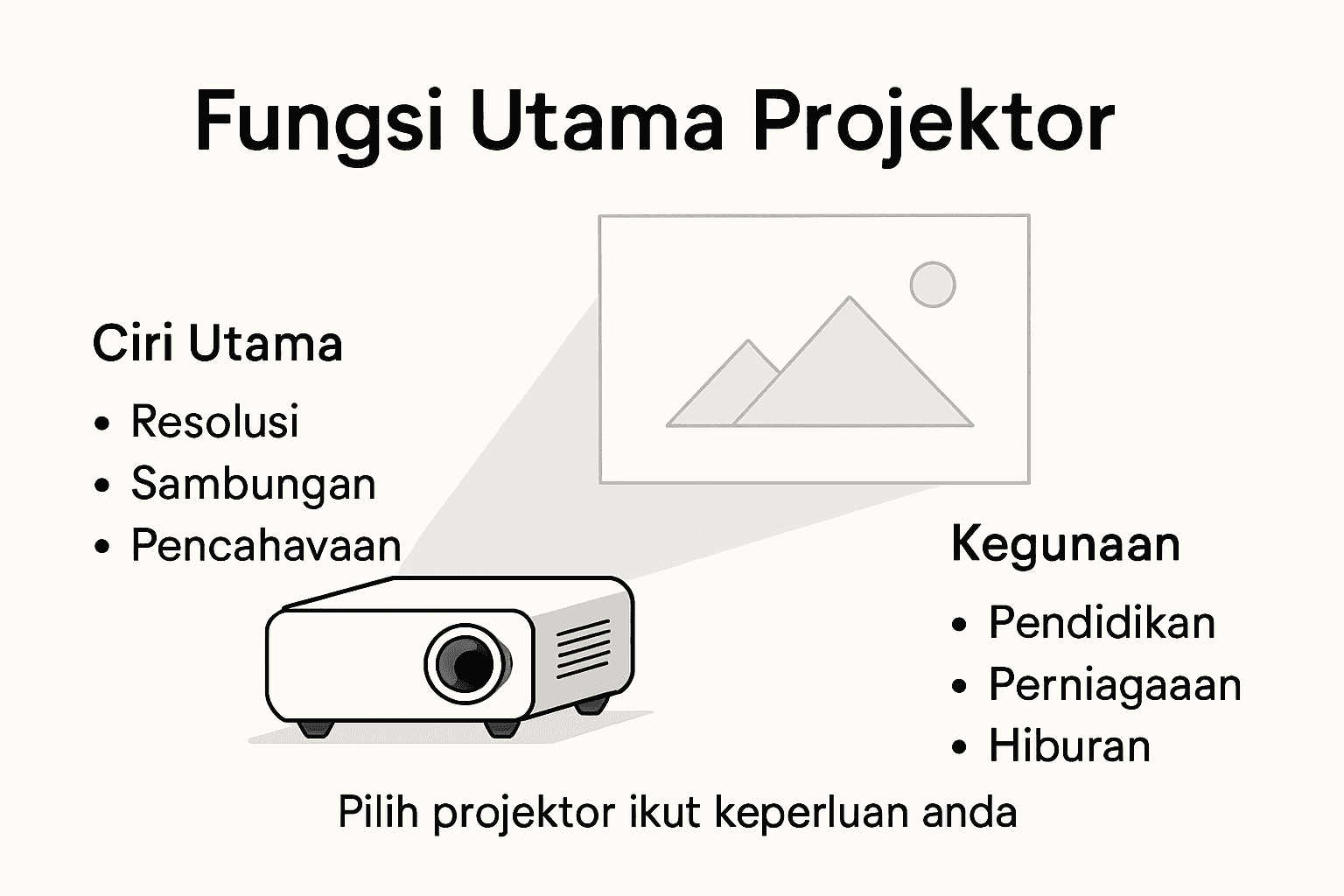 Fungsi Utama Projektor

Ciri Utama

• Resolusi
• Sambungan
• Pencahavaan

Kegunaan

• Pendidikan
• Perniagaaan
• Hiburan

Pilih projektor ikut keperluan anda