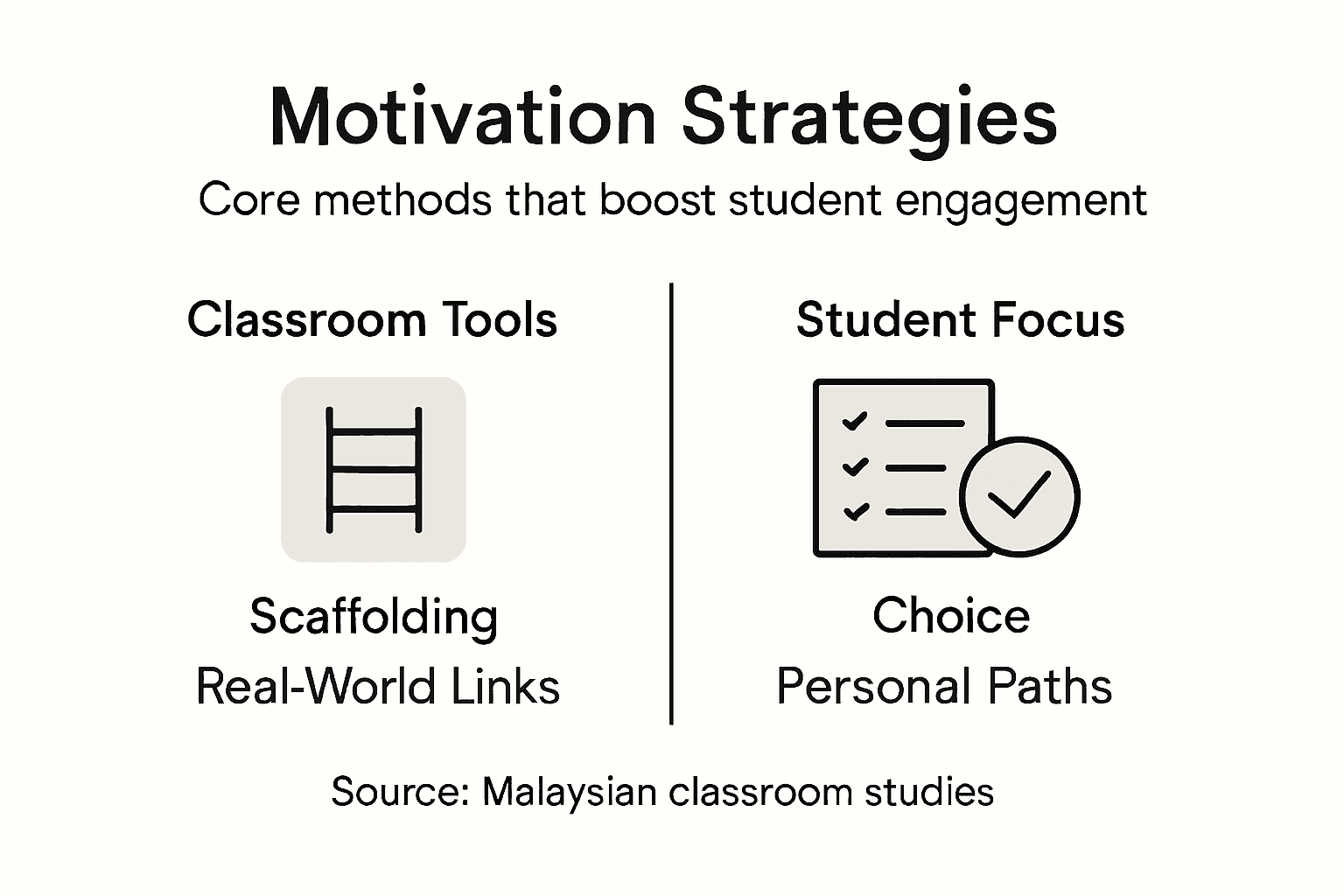 Motivation Strategies

Core methods that boost student engagement

Classroom Tools

Scaffolding

Real-World Links

Student Focus

Choice

Personal Paths

Source: Malaysian classroom studies