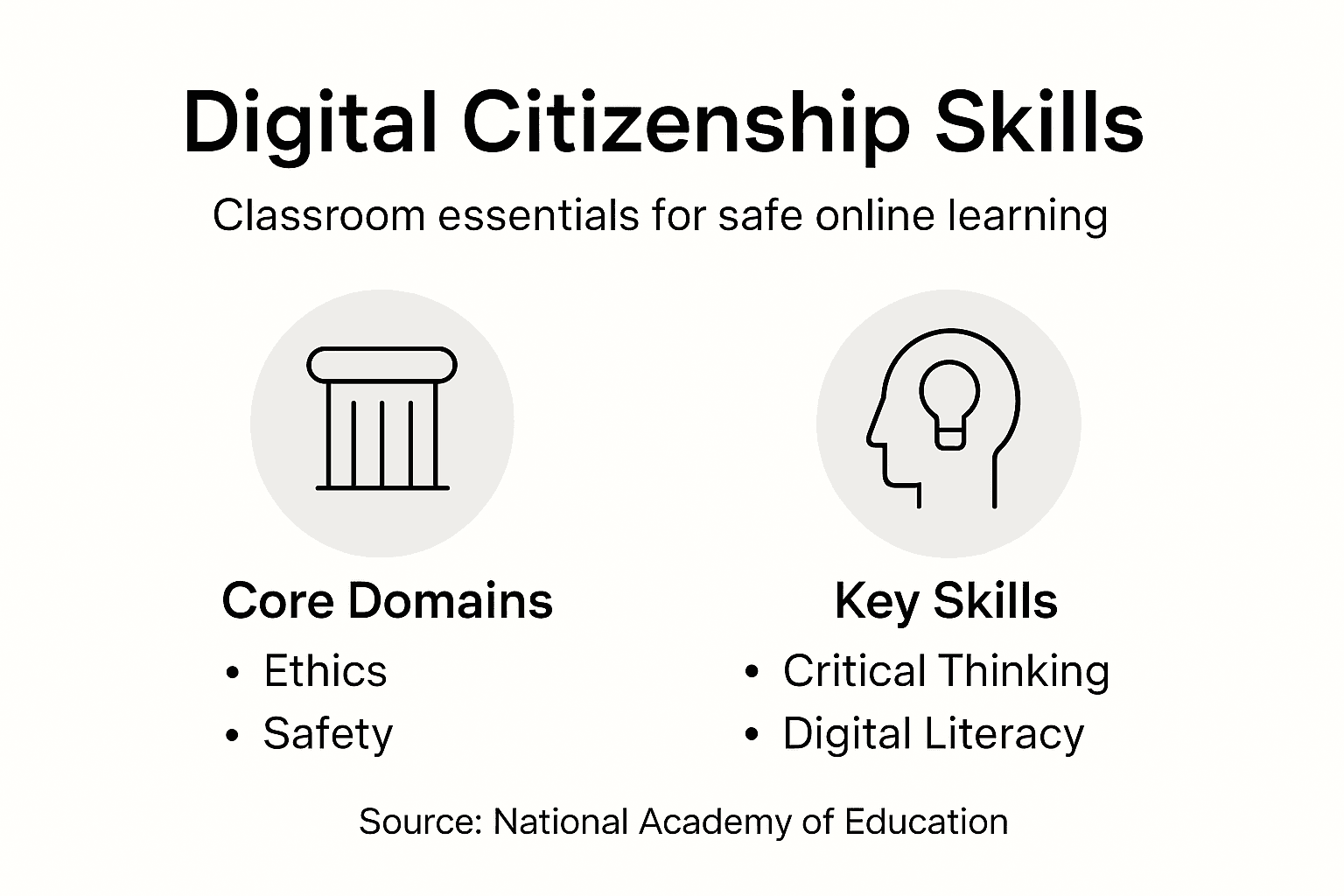 Digital Citizenship Skills

Classroom essentials for safe online learning

Core Domains
• Ethics
• Safety

Key Skills
• Critical Thinking
• Digital Literacy

Source: National Academy of Education