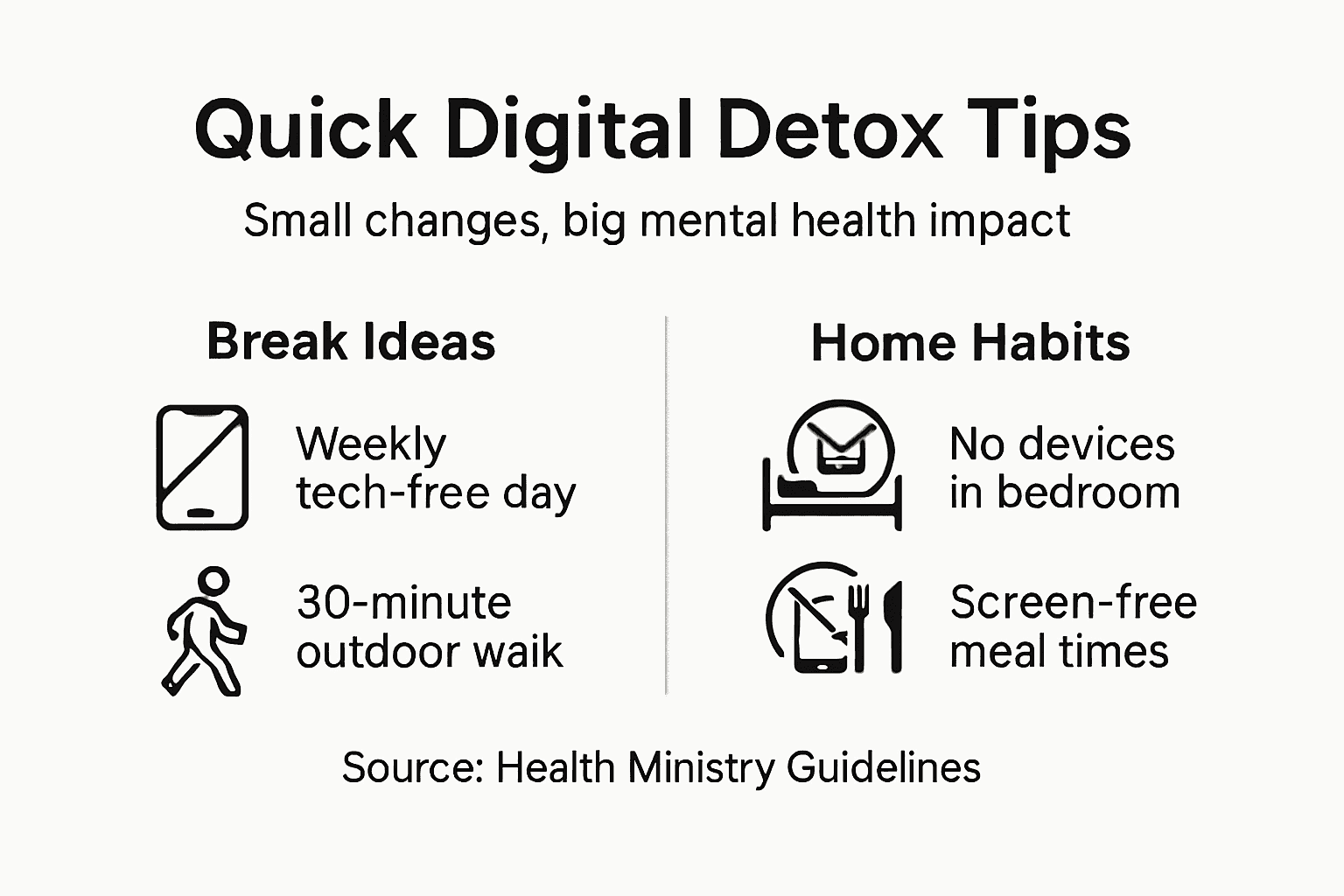 Quick Digital Detox Tips

Small changes, big mental health impact

Break Ideas

Weekly tech-free day

30-minute outdoor waik

Home Habits

No devices in bedroom

Screen-free meal times

Source: Health Ministry Guidelines