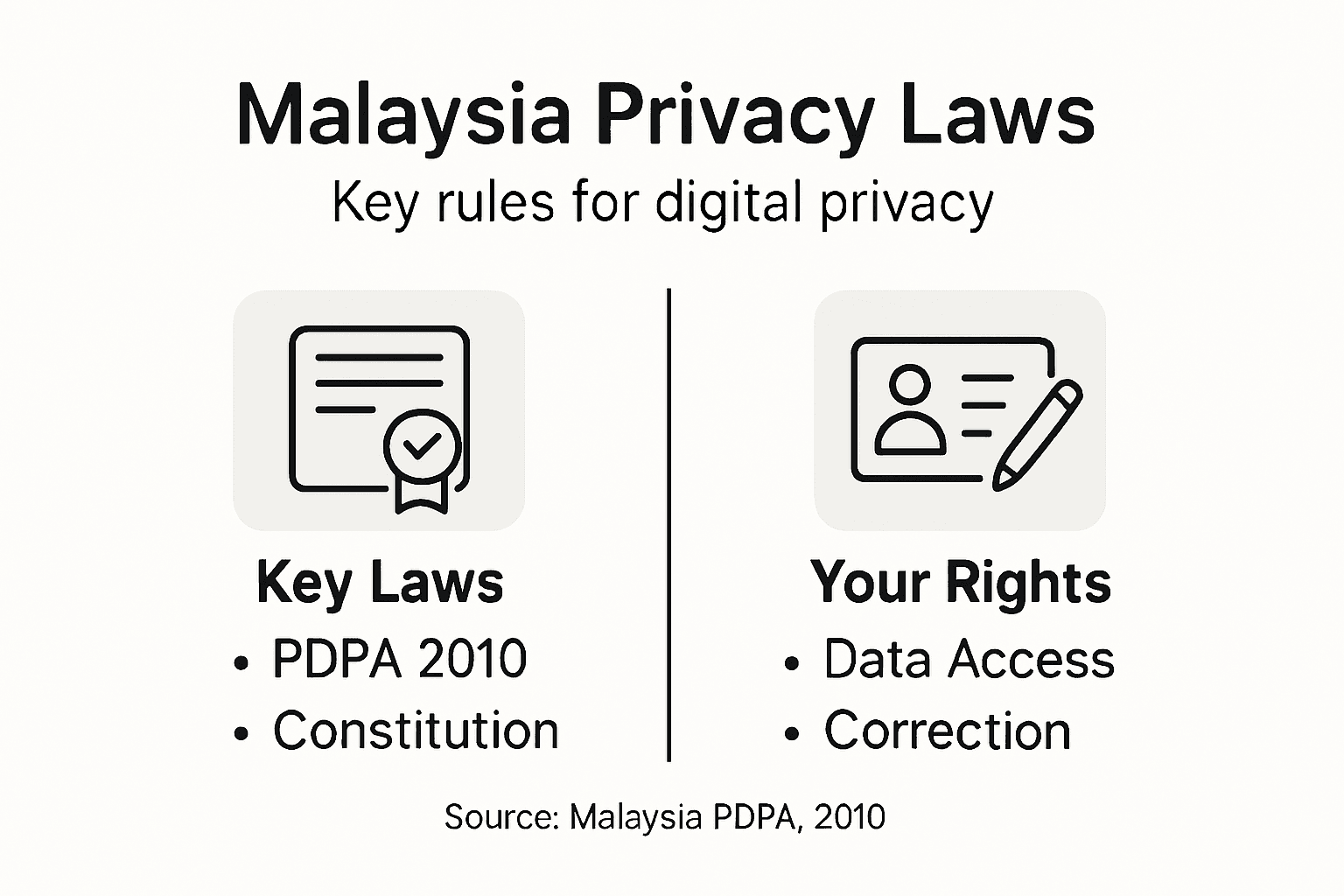 Malaysia Privacy Laws

Key rules for digital privacy

Key Laws

• PDPA 2010
• Constitution

Your Rights

• Data Access
• Correction

Source: Malaysia PDPA, 2010