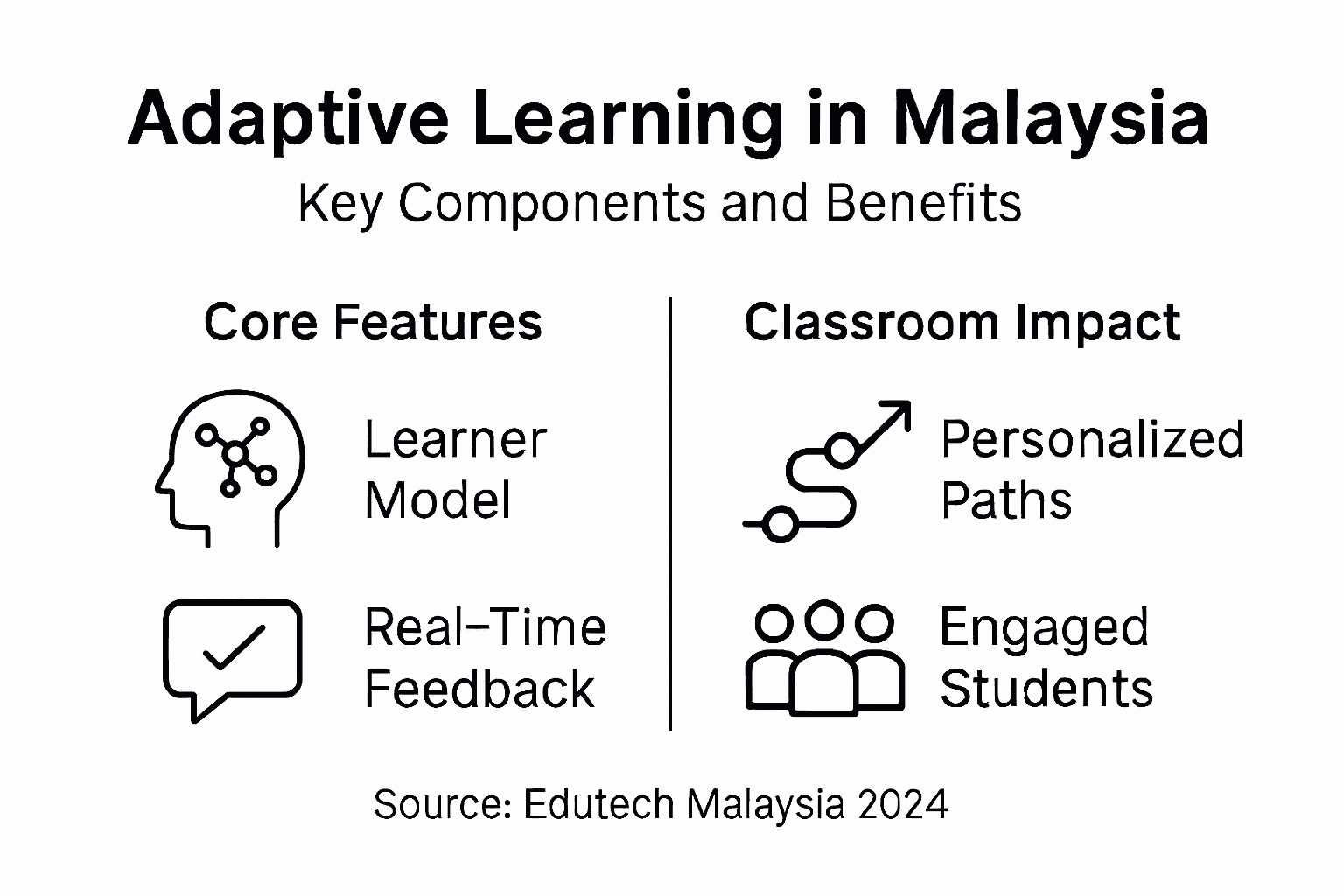 Adaptive Learning in Malaysia

Key Components and Benefits

Core Features

Learner Model

Real-Time Feedback

Classroom Impact

Personalized Paths

Engaged Students

Source: Edutech Malaysia 2024