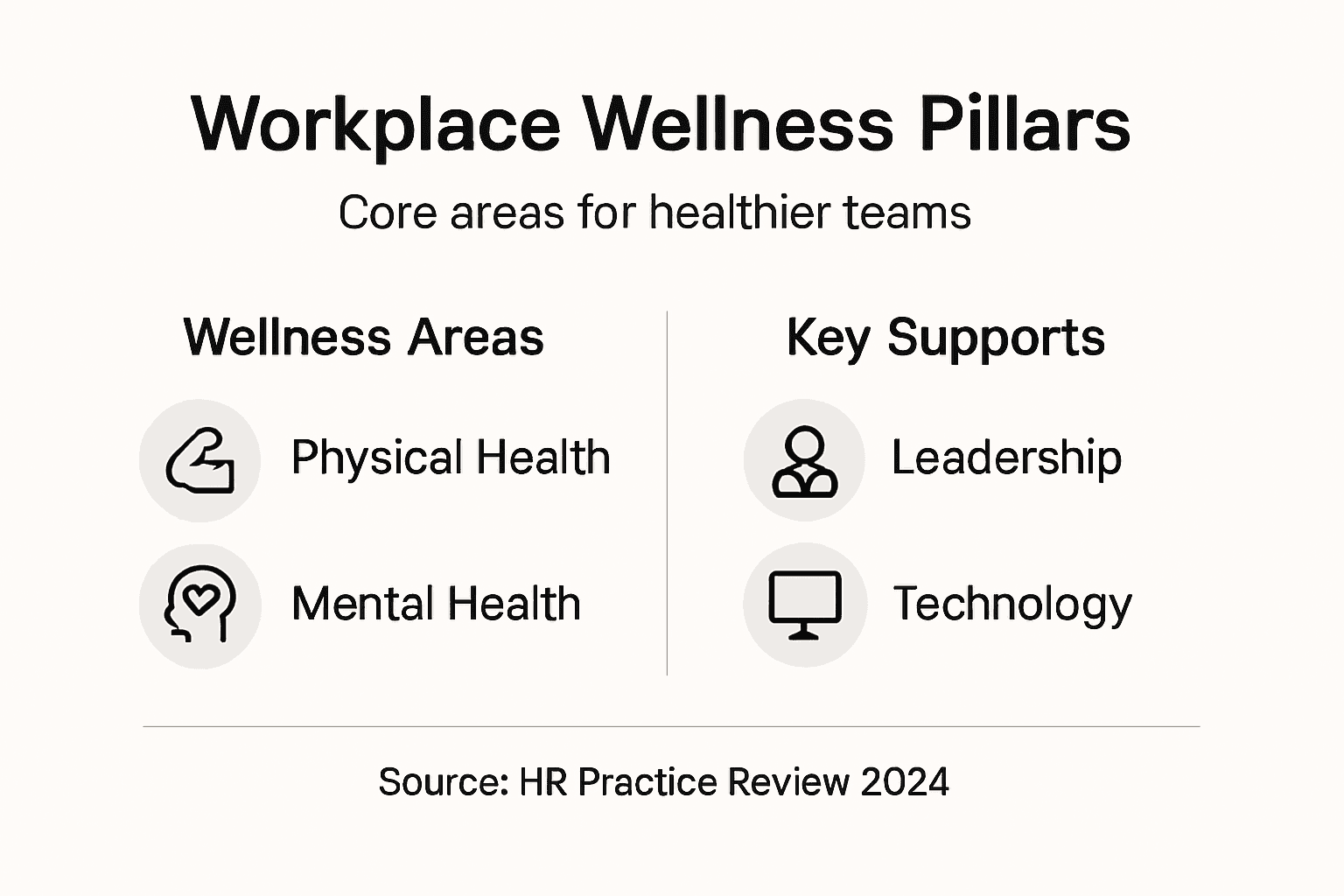 Workplace Wellness Pillars

Core areas for healthier teams

Wellness Areas

Physical Health

Mental Health

Key Supports

Leadership

Technology

Source: HR Practice Review 2024