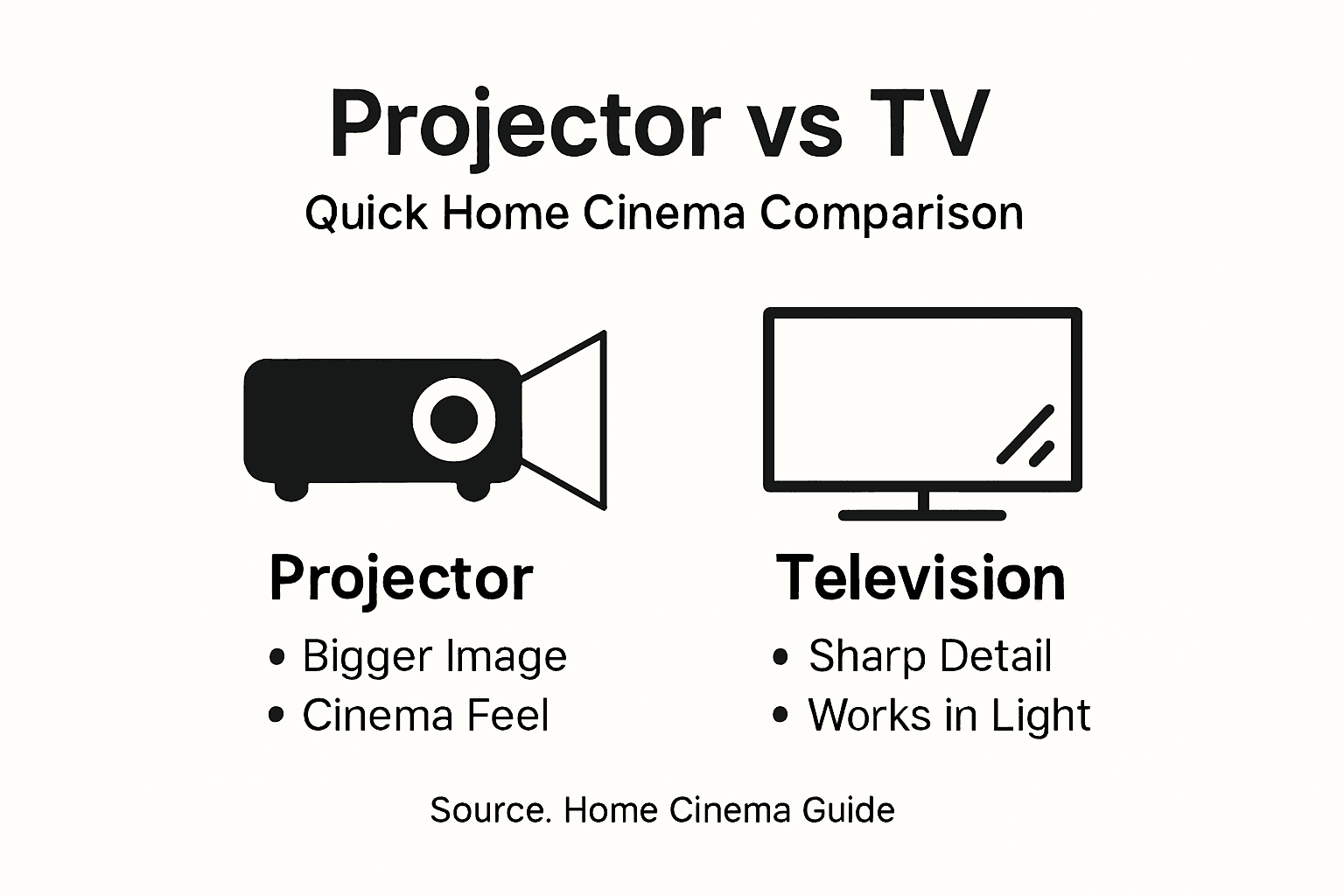 Projector vs TV

Quick Home Cinema Comparison

Projector
• Bigger Image
• Cinema Feel

Television
• Sharp Detail
• Works in Light

Source. Home Cinema Guide