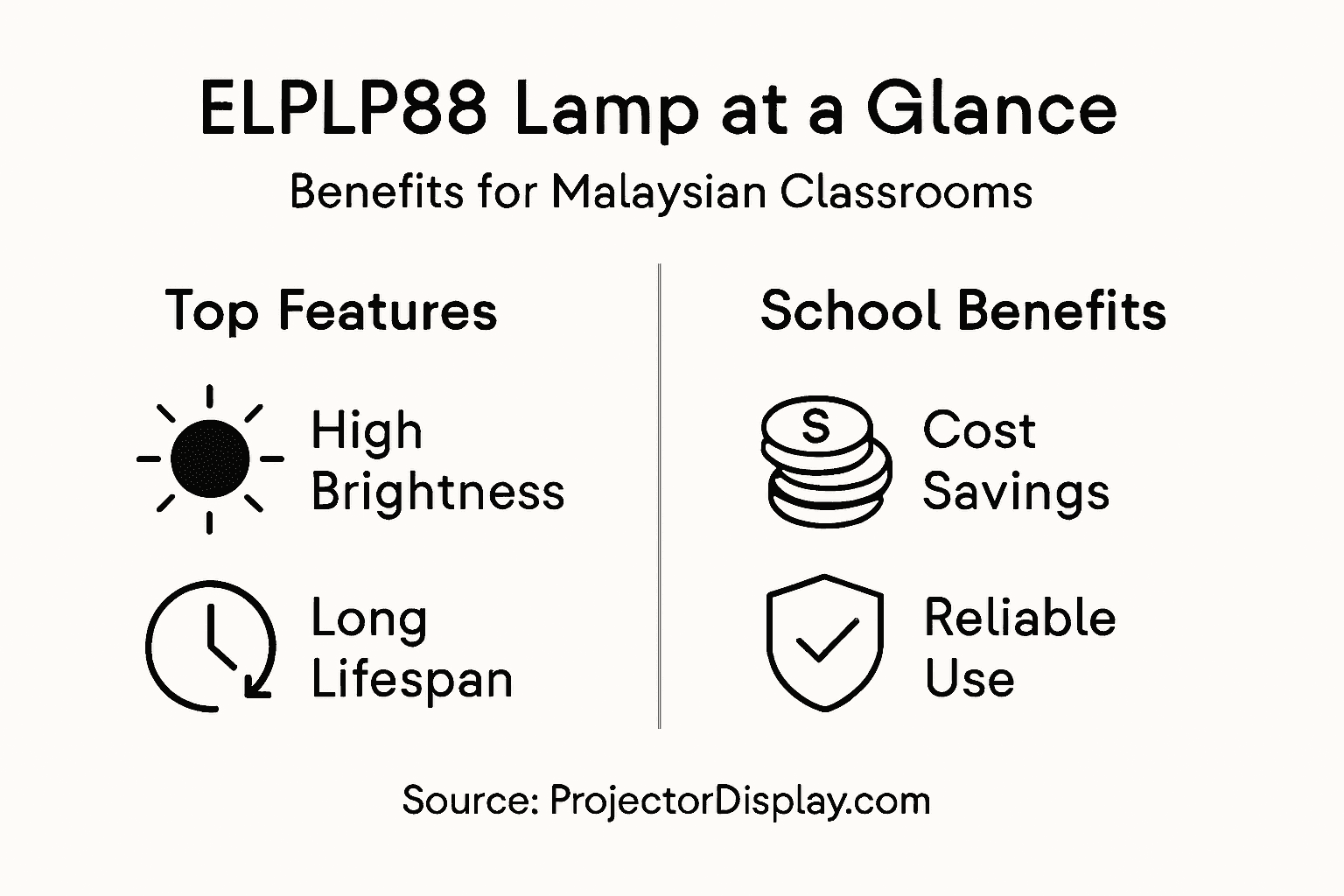 ELPLP88 Lamp at a Glance

Benefits for Malaysian Classrooms

Top Features

High Brightness

Long Lifespan

School Benefits

S

Cost Savings

Reliable Use

Source: ProjectorDisplay.com