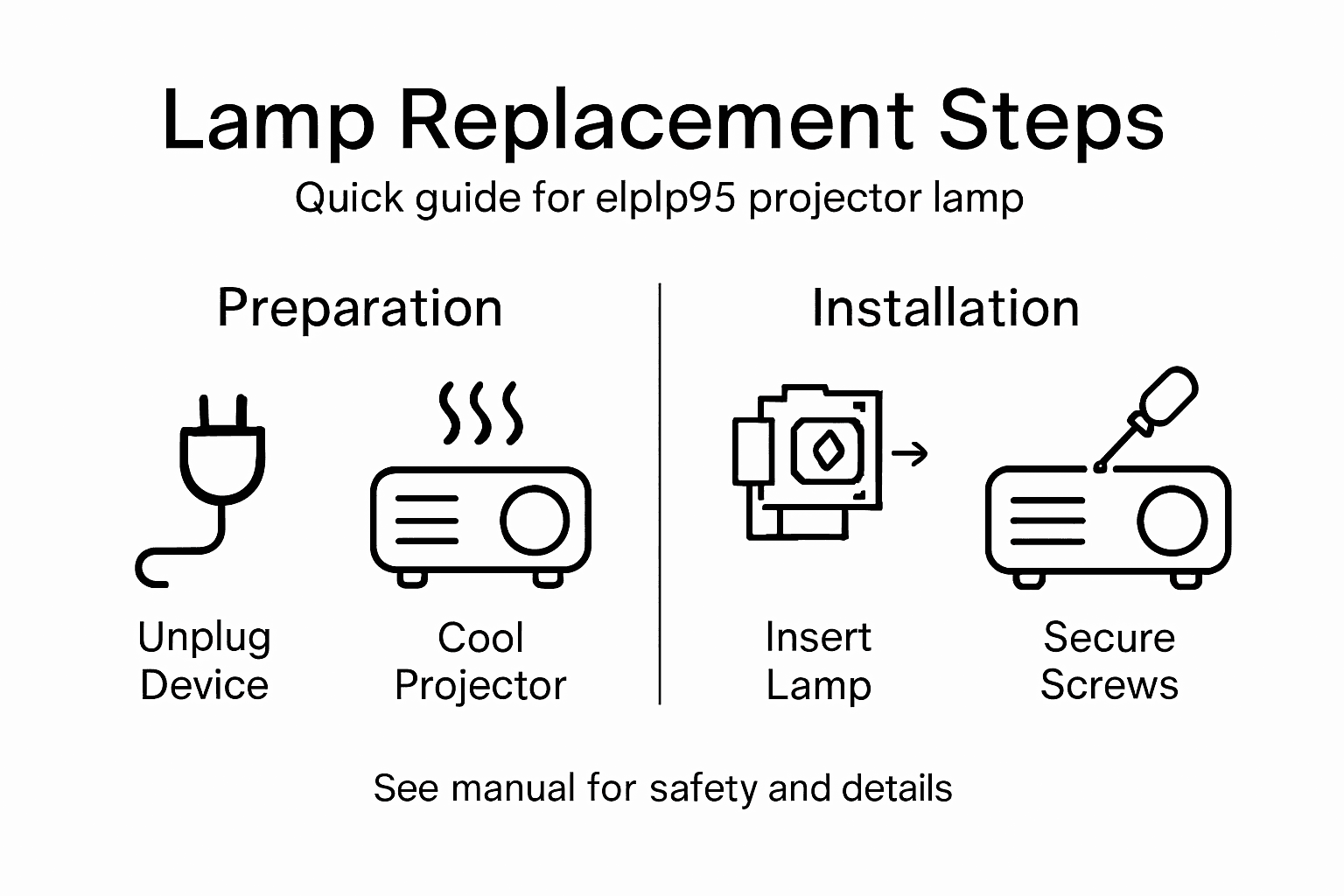 Lamp Replacement Steps

Quick guide for elplp95 projector lamp

Preparation

Unplug Device

Cool Projector

Installation

Insert Lamp

Secure Screws

See manual for safety and details