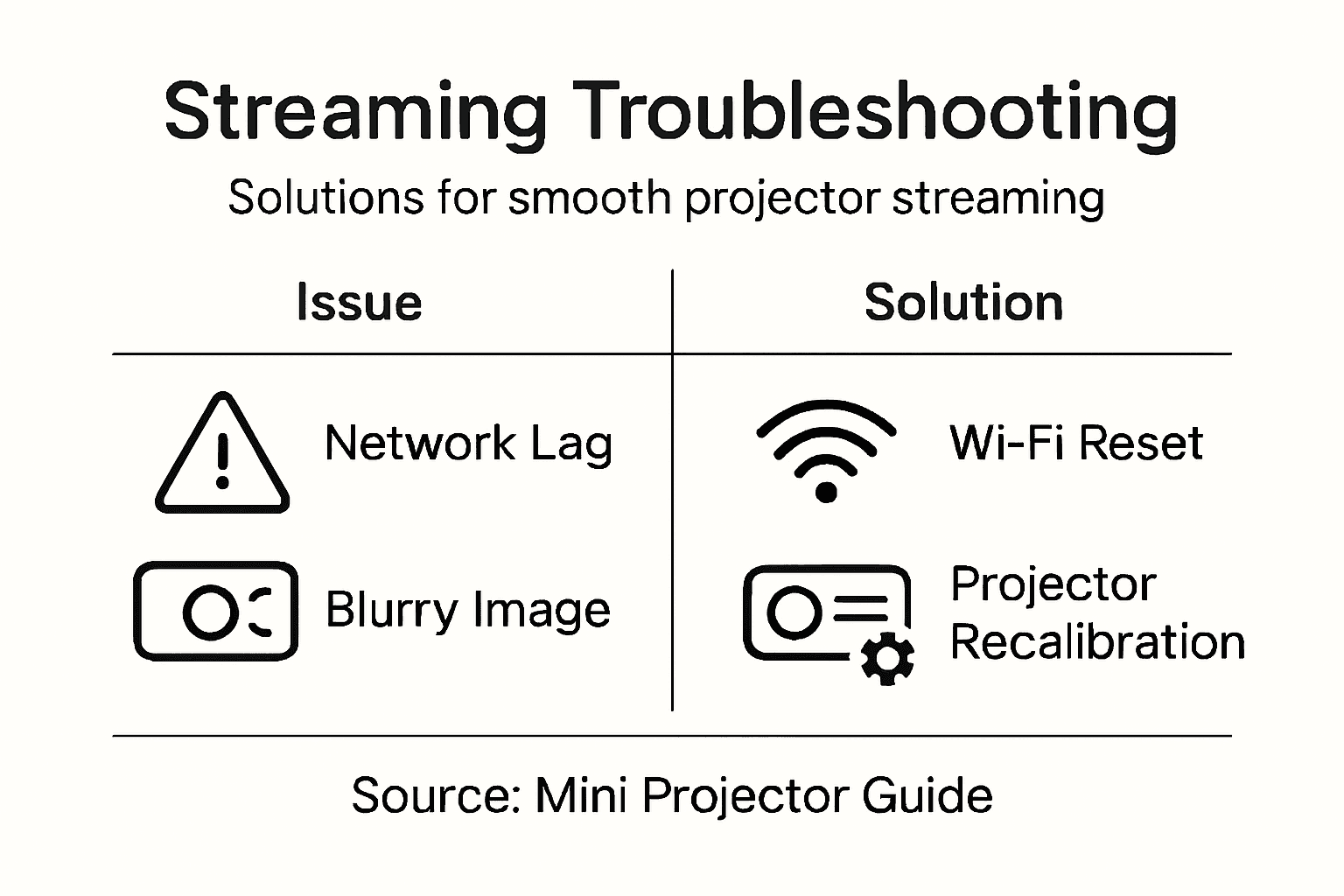 Streaming Troubleshooting

Solutions for smooth projector streaming

| Issue | Solution |
|---|---|
| Network Lag | Wi-Fi Reset |
| Blurry Image | Projector Recalibration |

Source: Mini Projector Guide