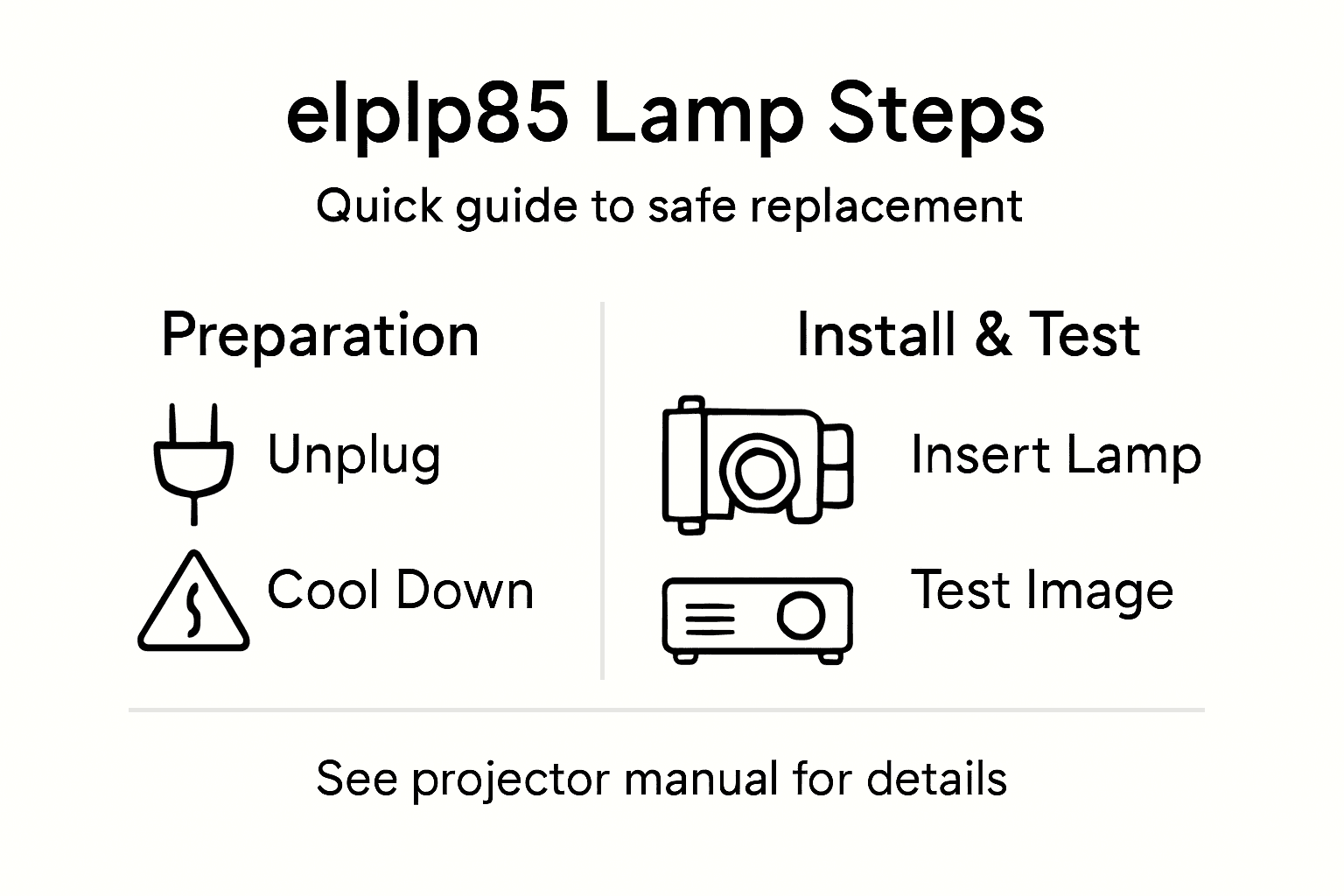 elplp85 Lamp Steps

Quick guide to safe replacement

Preparation

Unplug

Cool Down

Install & Test

Insert Lamp

Test Image

See projector manual for details