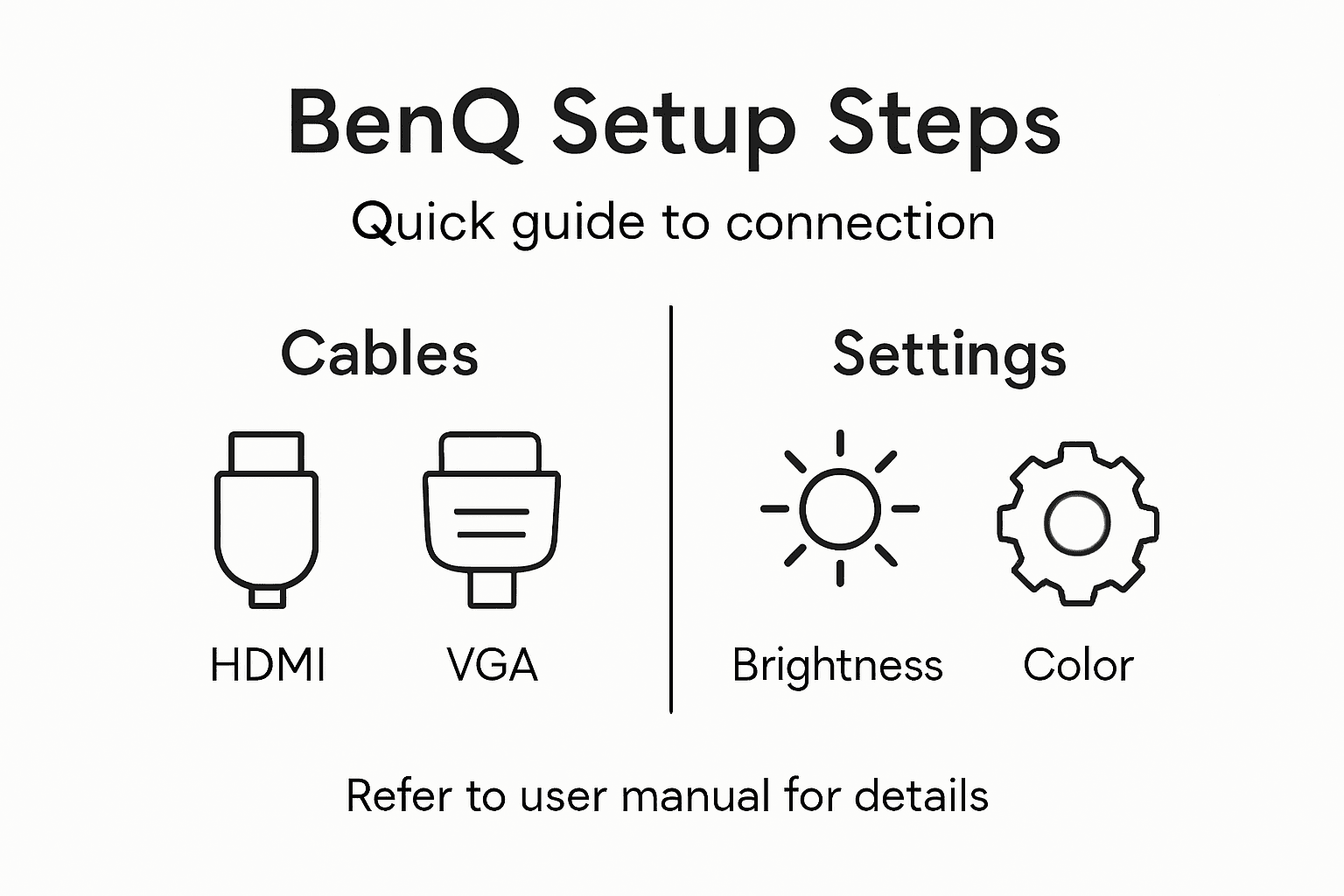 BenQ Setup Steps

Quick guide to connection

Cables

HDMI

VGA

Settings

Brightness

Color

Refer to user manual for details