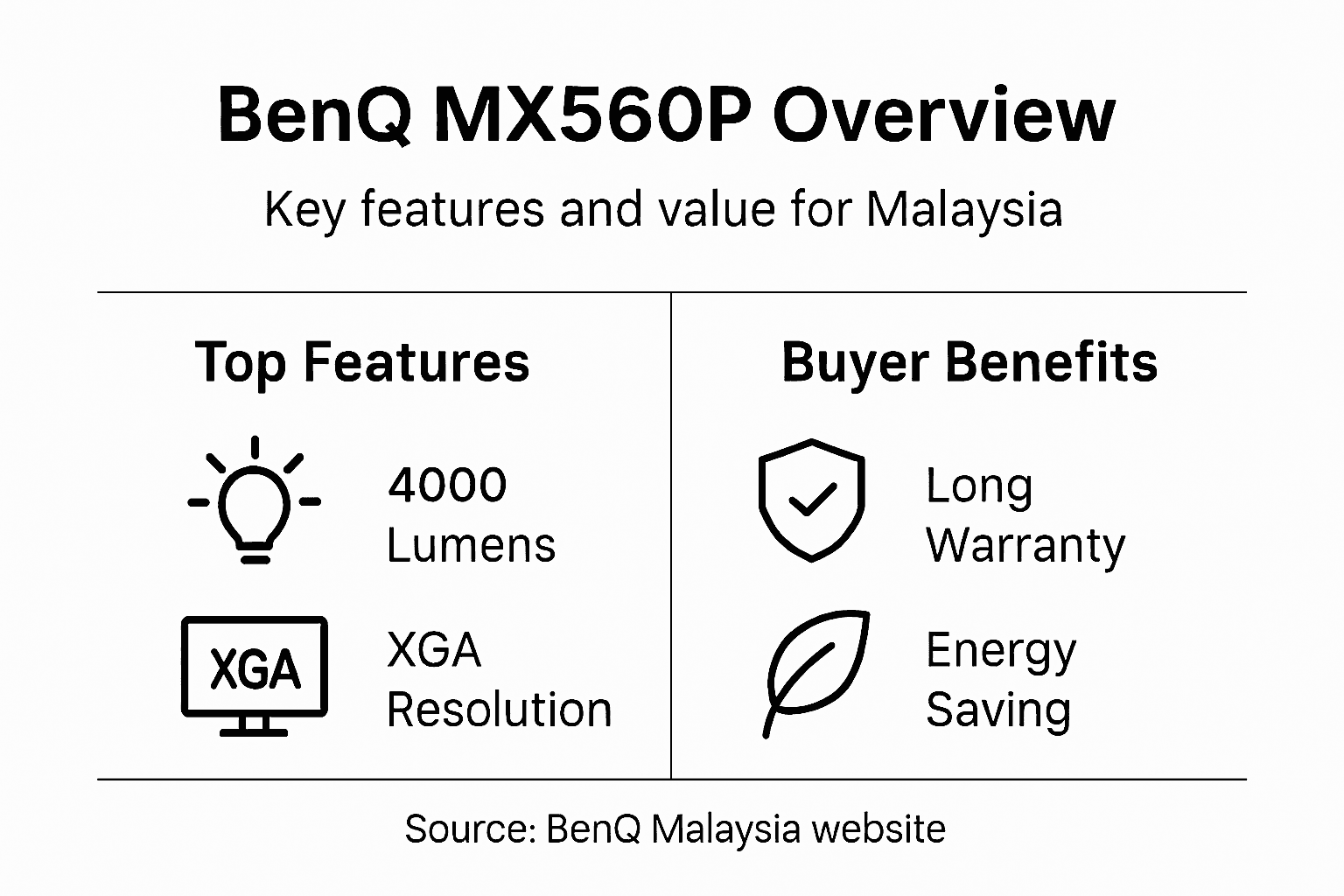 BenQ MX560P Overview

Key features and value for Malaysia

Top Features

4000 Lumens

XGA

XGA Resolution

Buyer Benefits

Long Warranty

Energy Saving

Source: BenQ Malaysia website