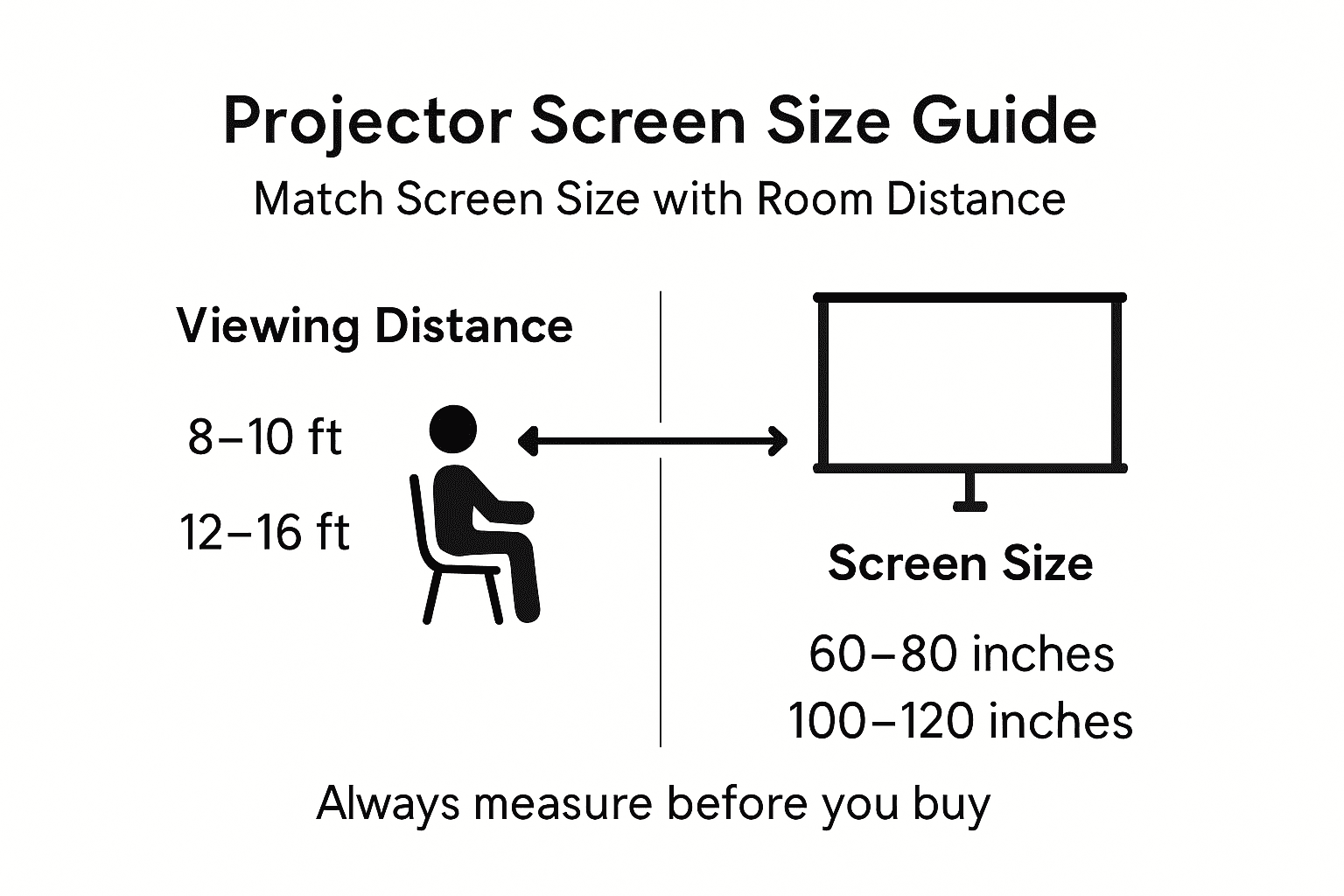 Projector Screen Size Guide

Match Screen Size with Room Distance

Viewing Distance

8–10 ft

12–16 ft

Screen Size

60–80 inches

100–120 inches

Always measure before you buy