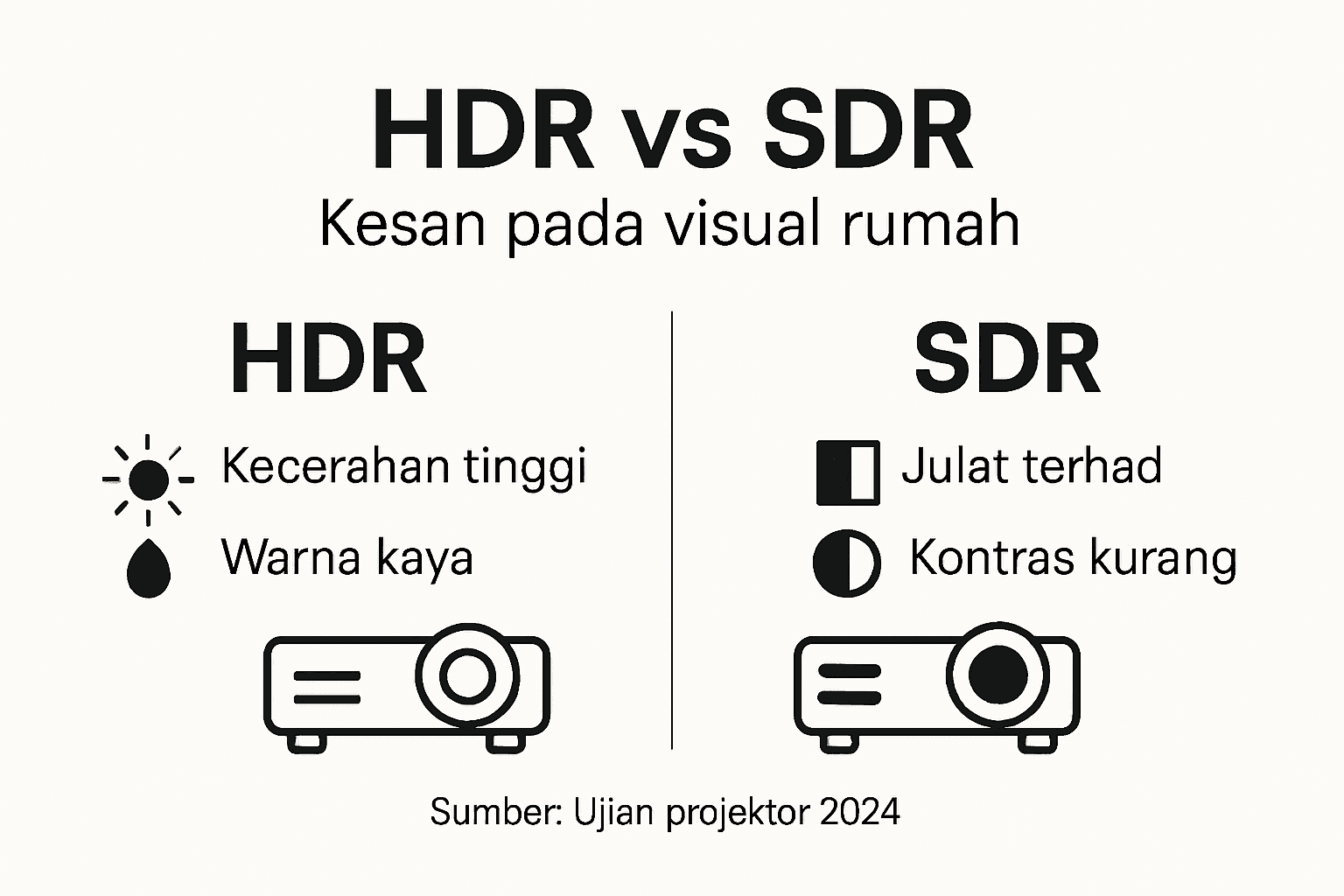 HDR vs SDR

Kesan pada visual rumah

HDR

Kecerahan tinggi

Warna kaya

SDR

Julat terhad

Kontras kurang

Sumber: Ujian projektor 2024