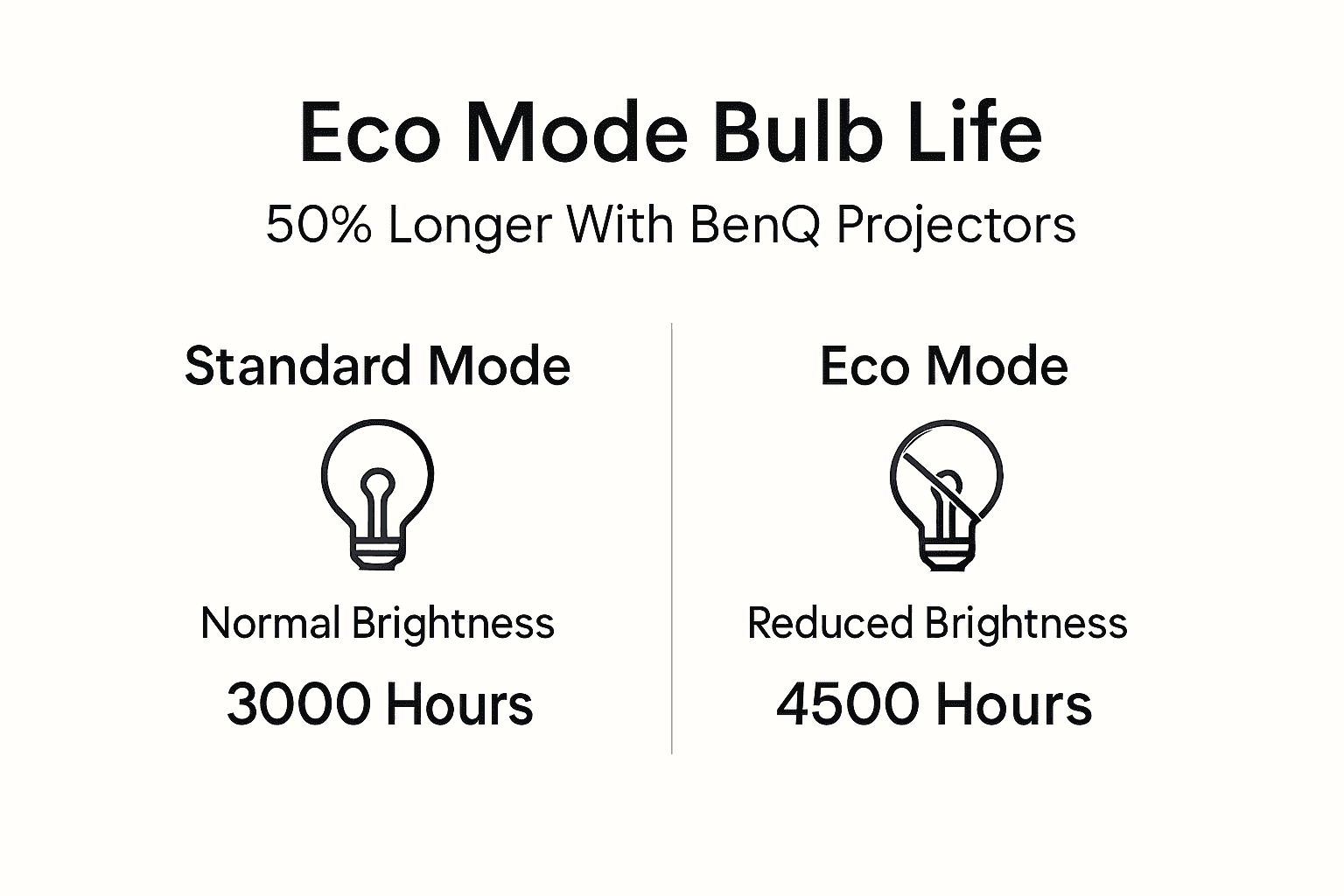 Eco Mode Bulb Life

50% Longer With BenQ Projectors

Standard Mode

Normal Brightness

3000 Hours

Eco Mode

Reduced Brightness

4500 Hours