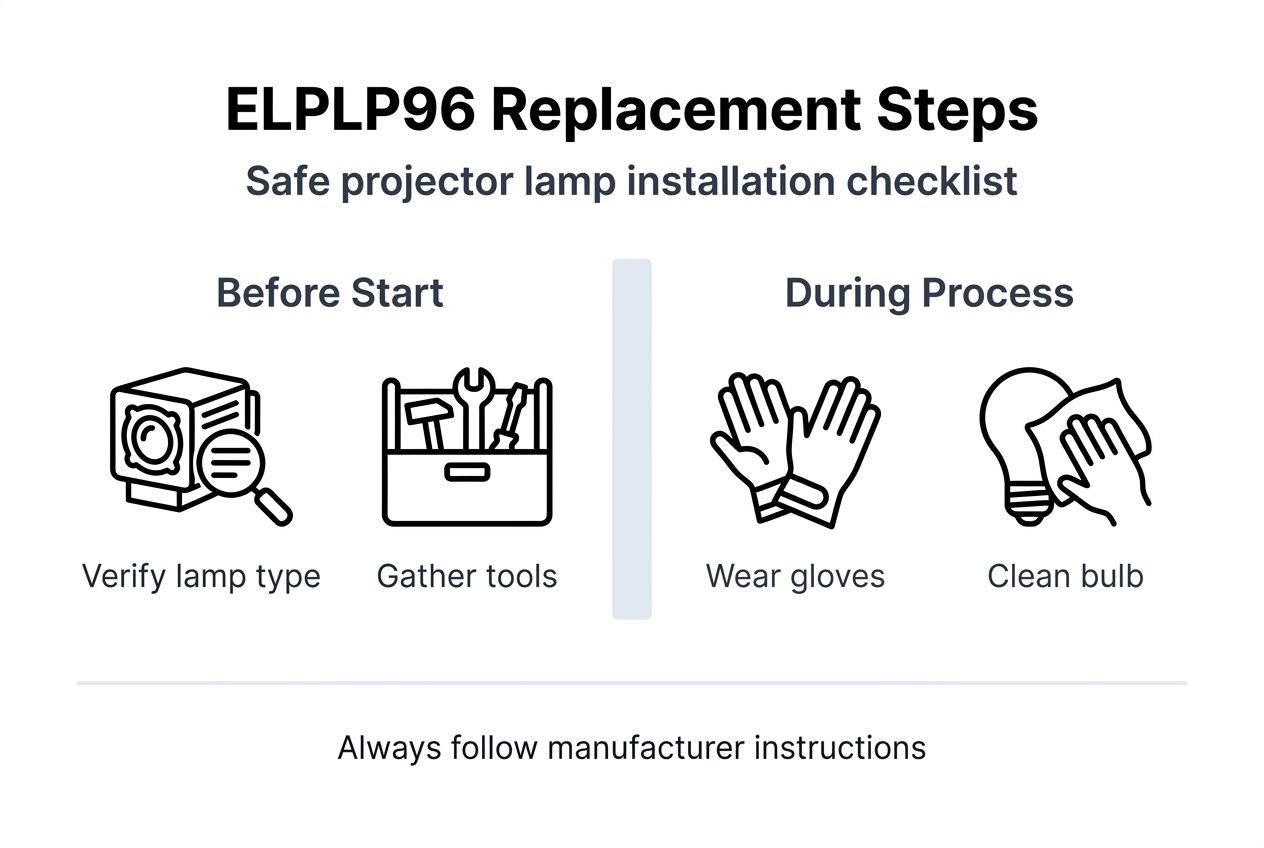 ELPLP96 Replacement Steps

Safe projector lamp installation checklist

Before Start

Verify lamp type

Gather tools

During Process

Wear gloves

Clean bulb

Always follow manufacturer instructions