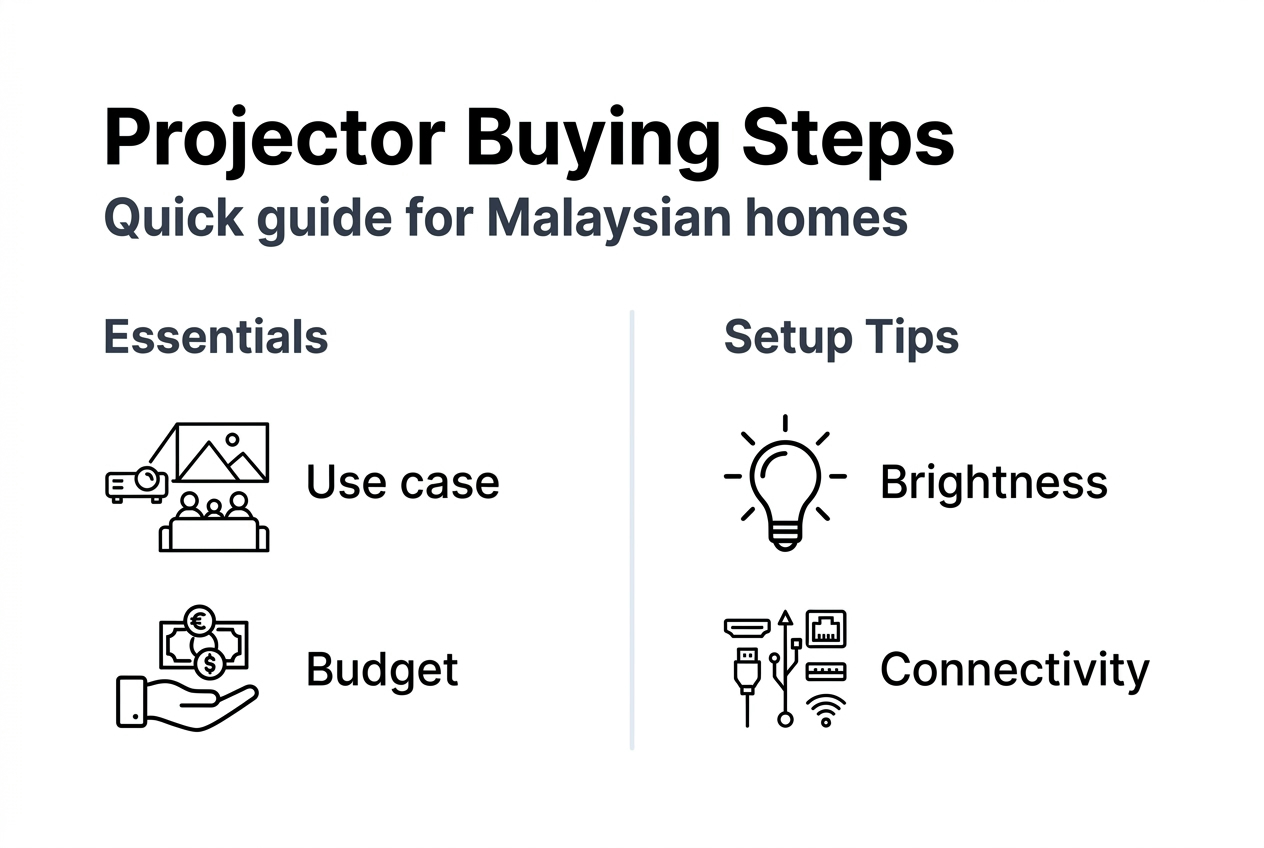 Projector Buying Steps

Quick guide for Malaysian homes

Essentials

Use case

Budget

Setup Tips

Brightness

Connectivity