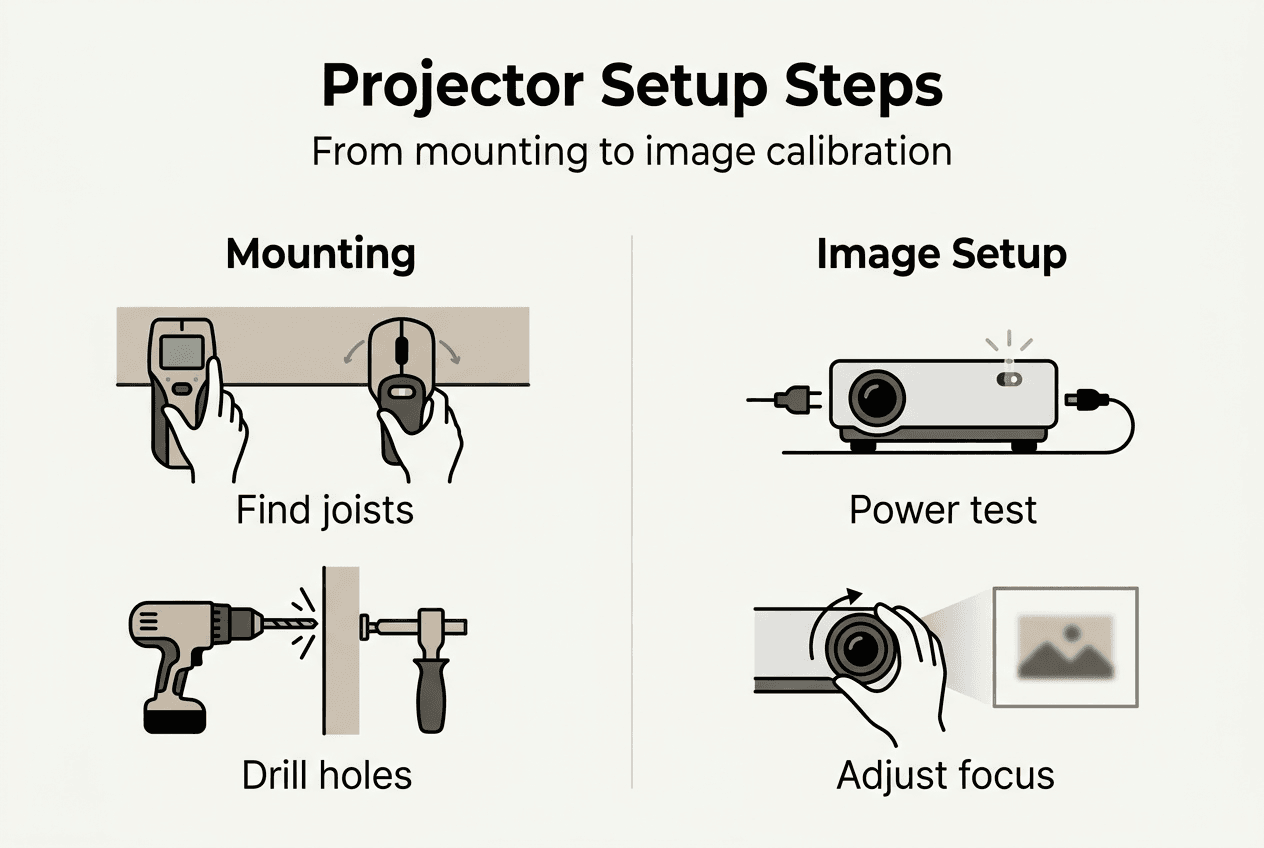 Projector Setup Steps

From mounting to image calibration

Mounting

Find joists

Drill holes

Image Setup

Power test

Adjust focus