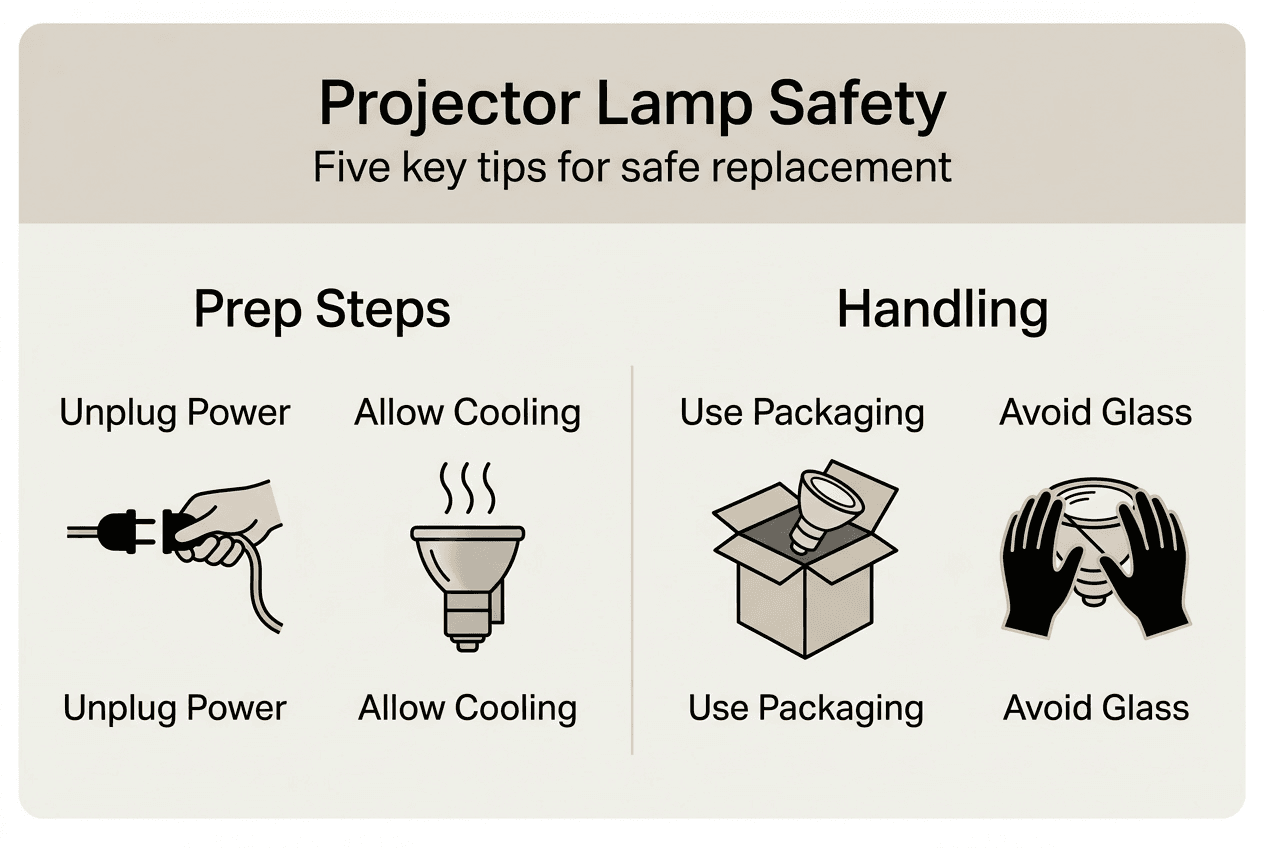 Projector Lamp Safety
Five key tips for safe replacement

Prep Steps

Unplug Power

Allow Cooling

Unplug Power

Allow Cooling

Handling

Use Packaging

Avoid Glass

Use Packaging

Avoid Glass