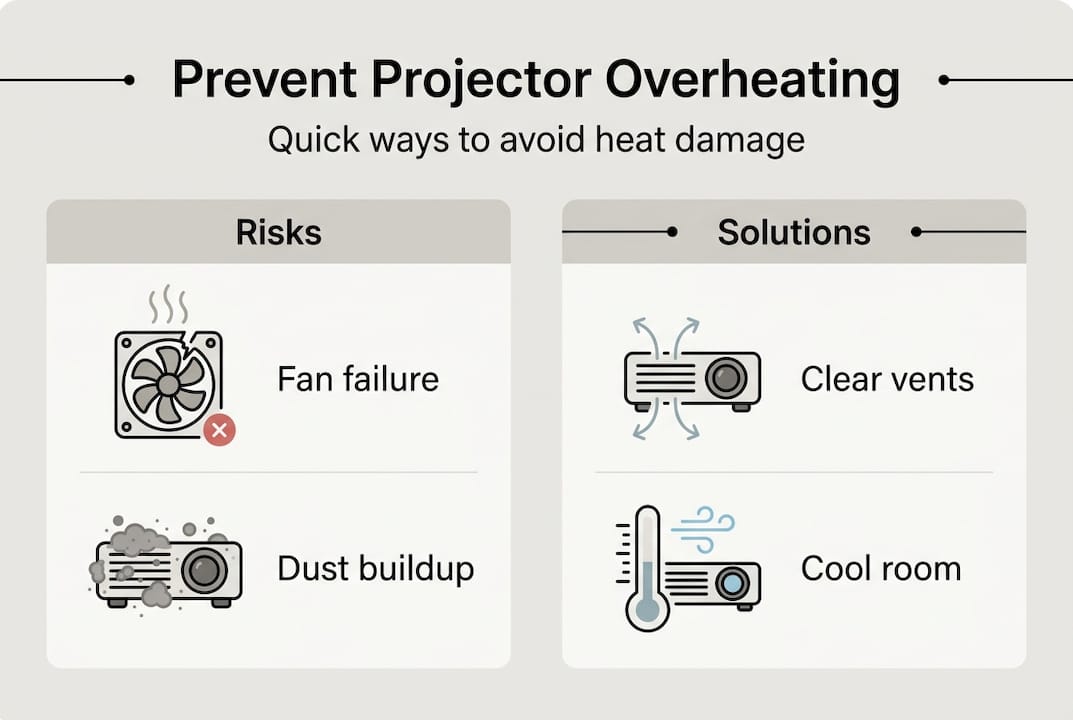 Prevent Projector Overheating

Quick ways to avoid heat damage

Risks

Fan failure

Dust buildup

Solutions

Clear vents

Cool room