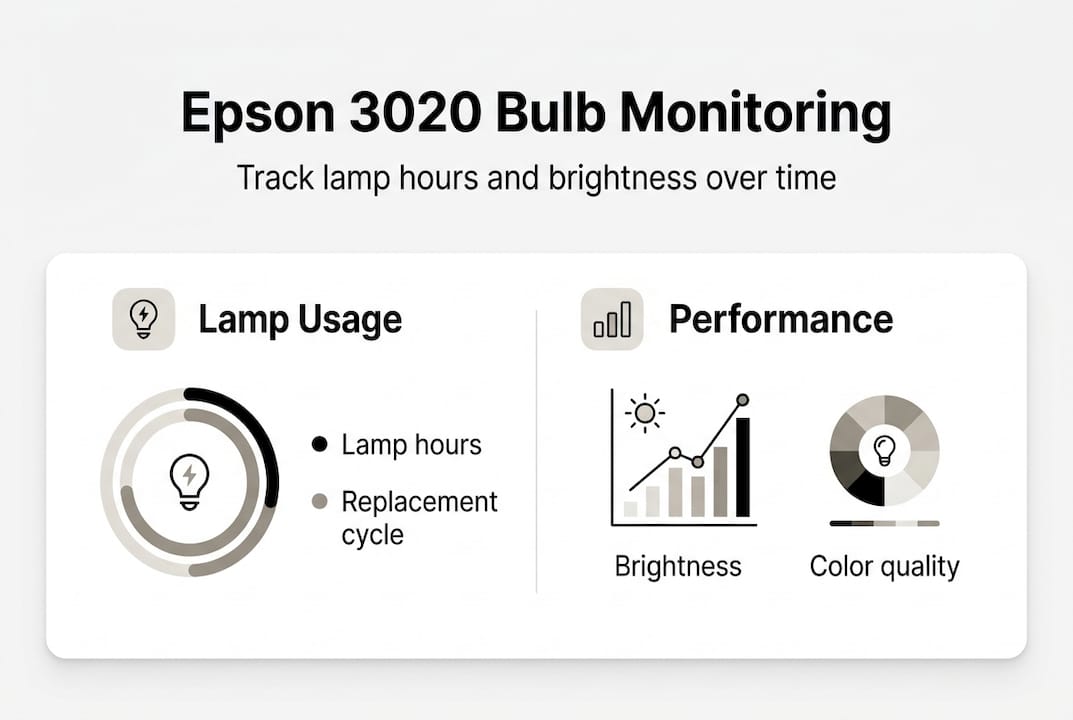 Epson 3020 Bulb Monitoring

Track lamp hours and brightness over time

Lamp Usage

Lamp hours

Replacement cycle

Performance

Brightness

Color quality