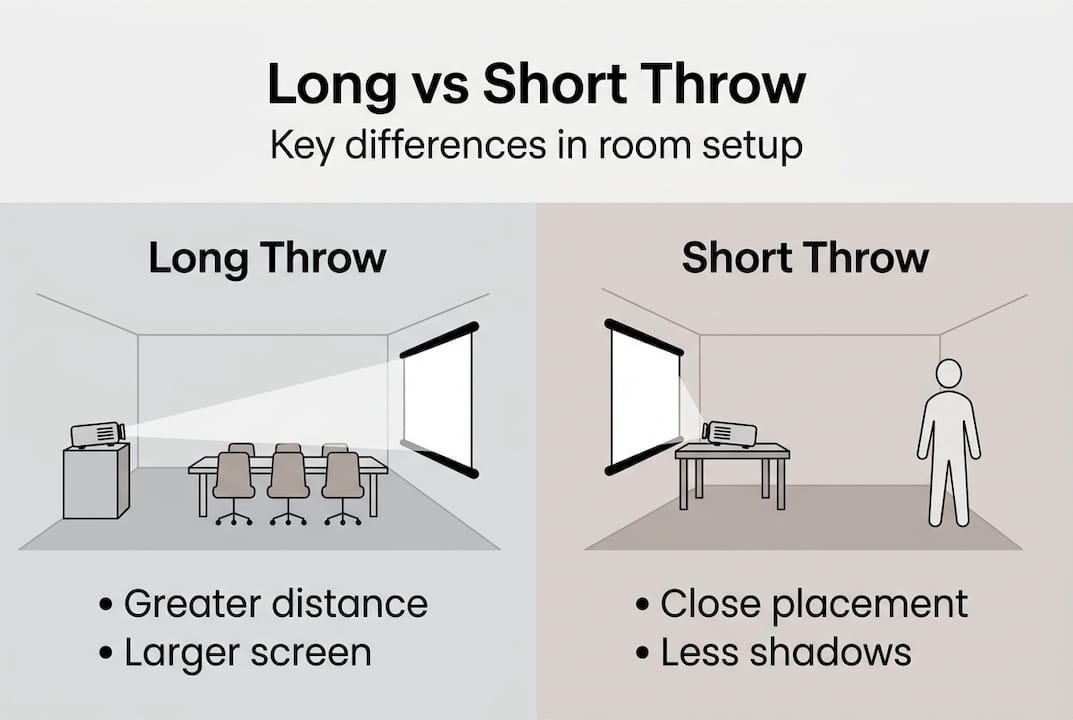 Long vs Short Throw
Key differences in room setup

Long Throw

• Greater distance
• Larger screen

Short Throw

• Close placement
• Less shadows