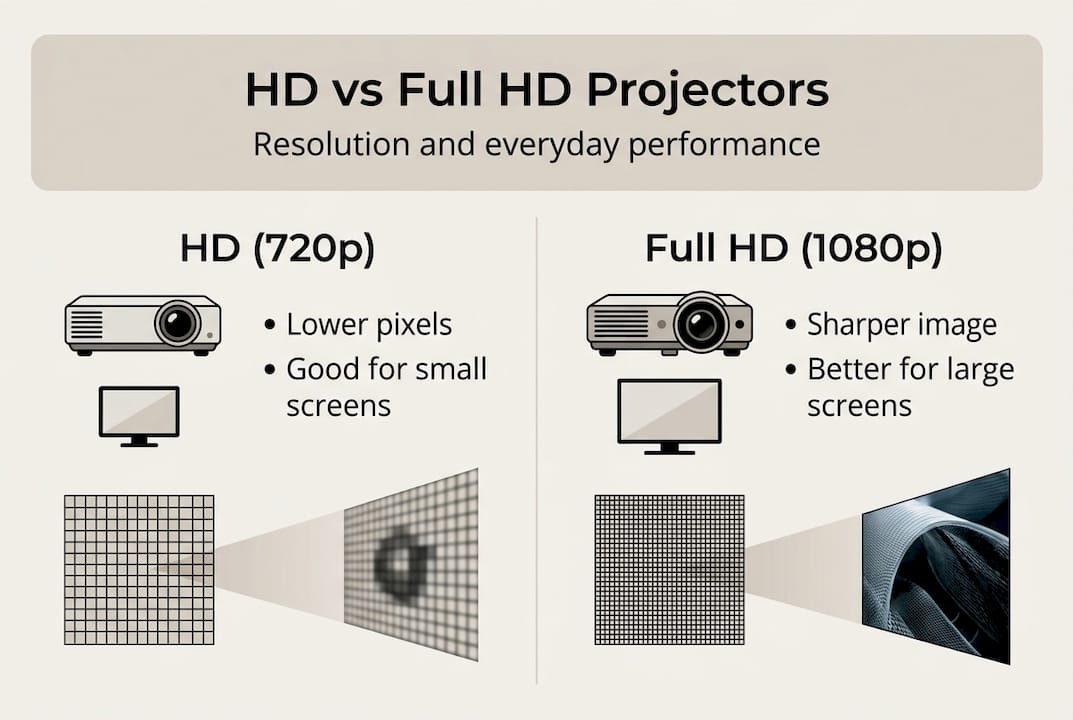 HD vs Full HD Projectors
Resolution and everyday performance

HD (720p)

• Lower pixels
• Good for small screens

Full HD (1080p)

• Sharper image
• Better for large screens