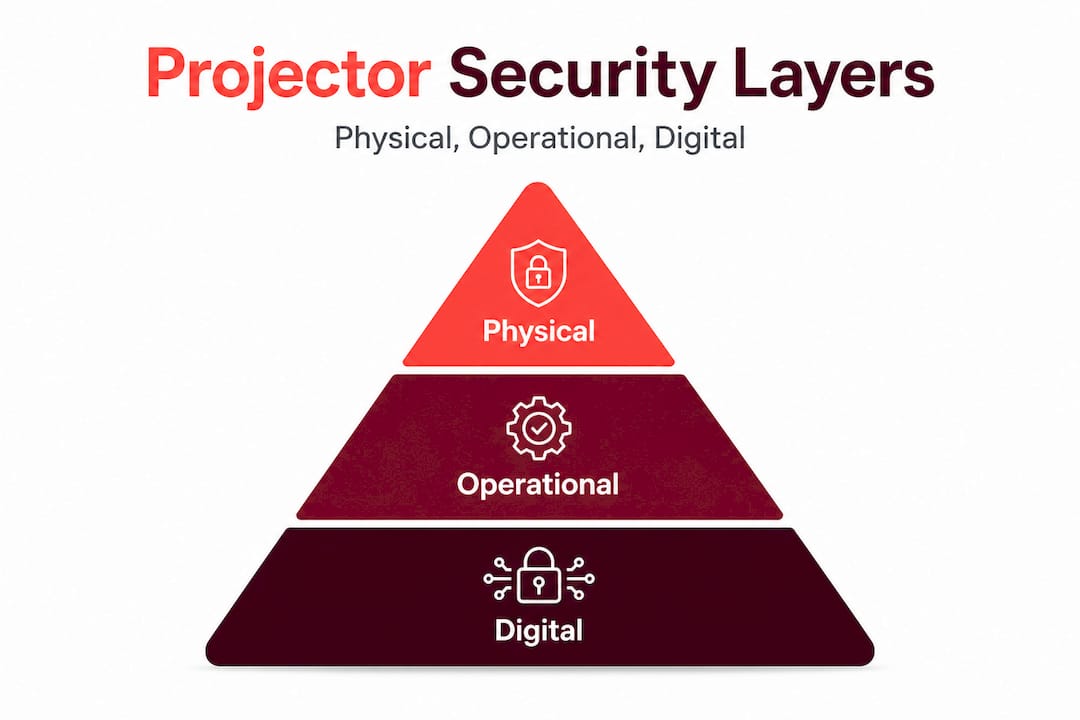 Projector Security Layers

Physical, Operational, Digital

Physical

Operational

Digital