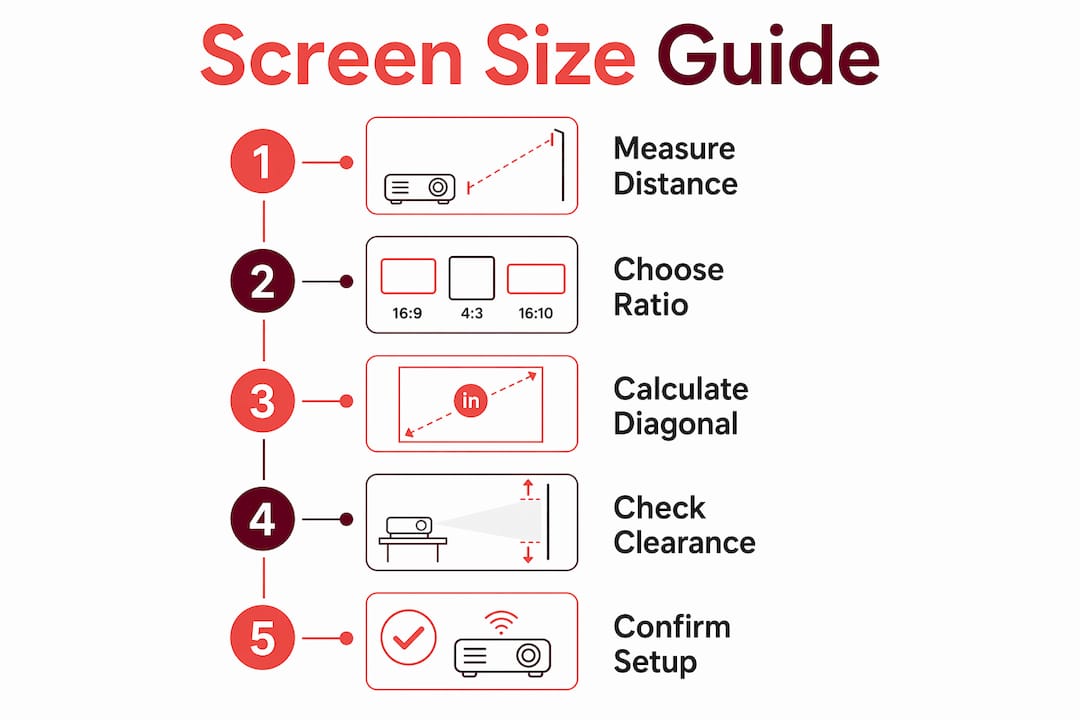 Screen Size Guide

1

Measure Distance

2

16:9 4:3 16:10

Choose Ratio

3

in

Calculate Diagonal

4

Check Clearance

5

Confirm Setup