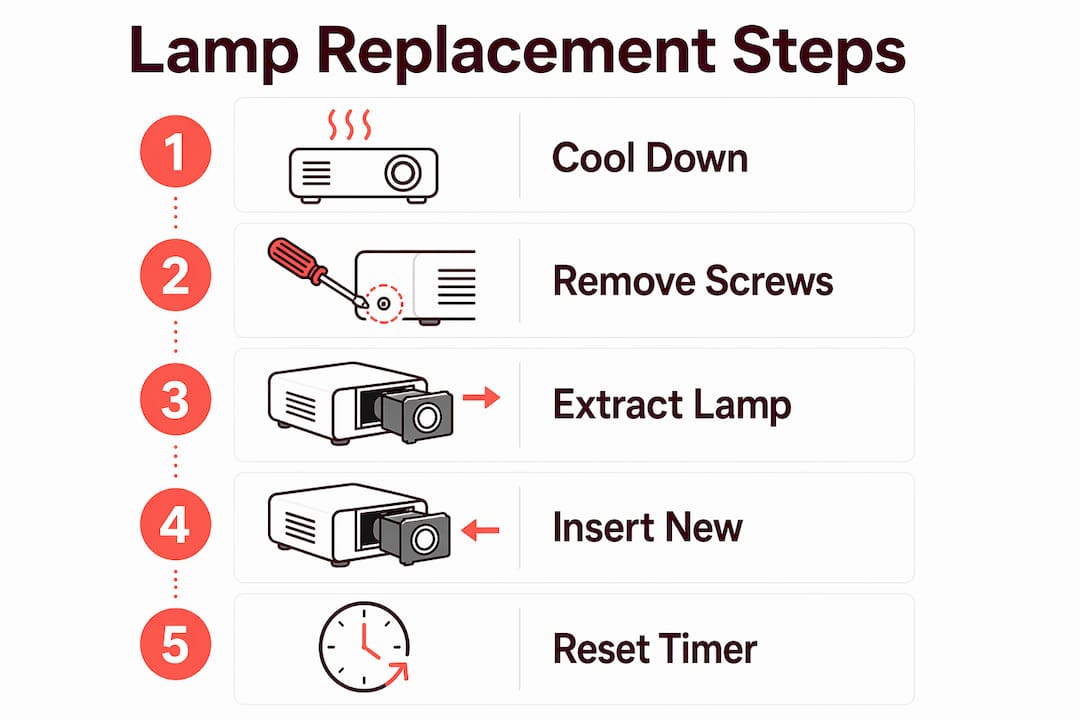 Lamp Replacement Steps

1 Cool Down

2 Remove Screws

3 Extract Lamp

4 Insert New

5 Reset Timer