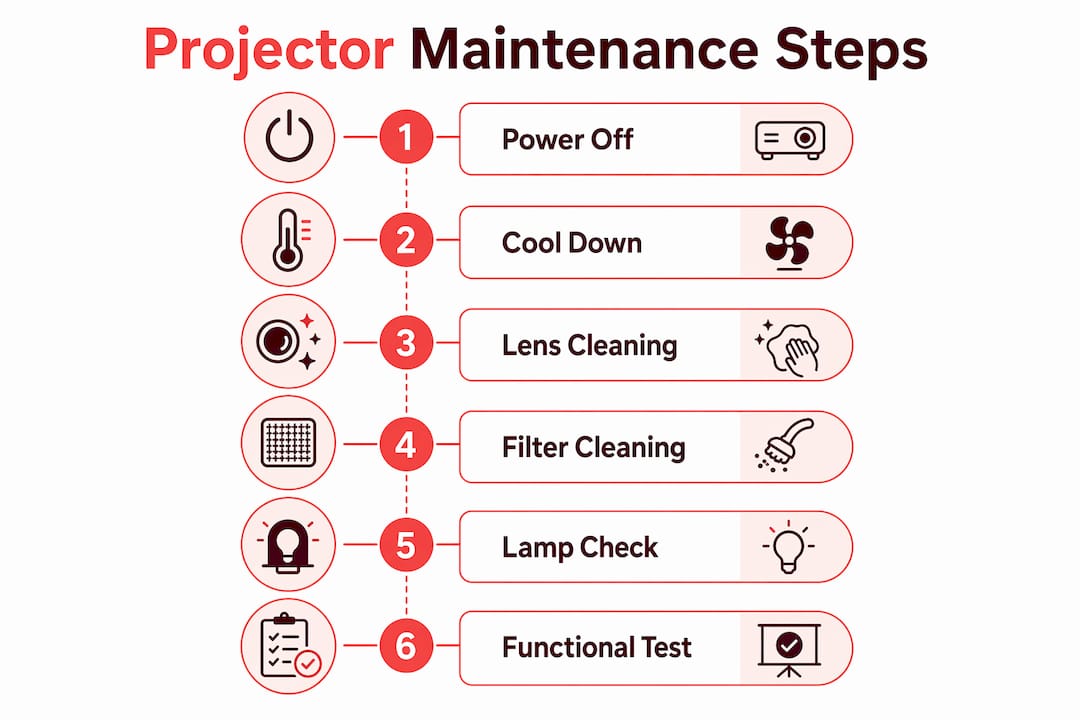 Projector Maintenance Steps

1 Power Off

2 Cool Down

3 Lens Cleaning

4 Filter Cleaning

5 Lamp Check

6 Functional Test