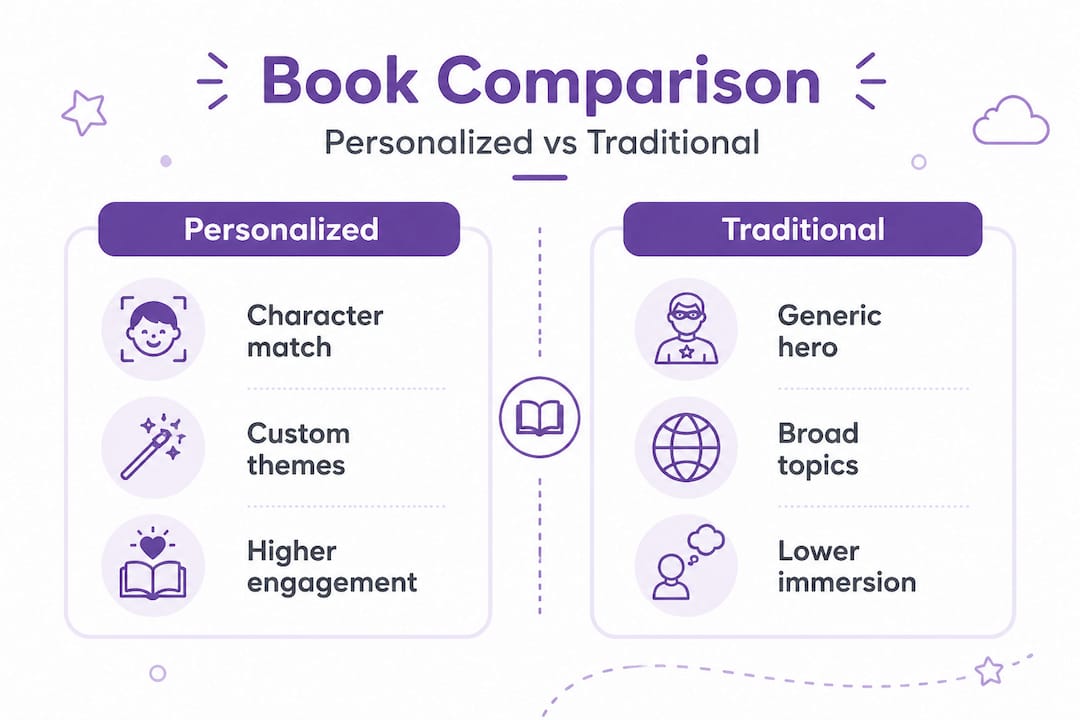 Book Comparison

Personalized vs Traditional

Personalized

Character match

Custom themes

Higher engagement

Traditional

Generic hero

Broad topics

Lower immersion