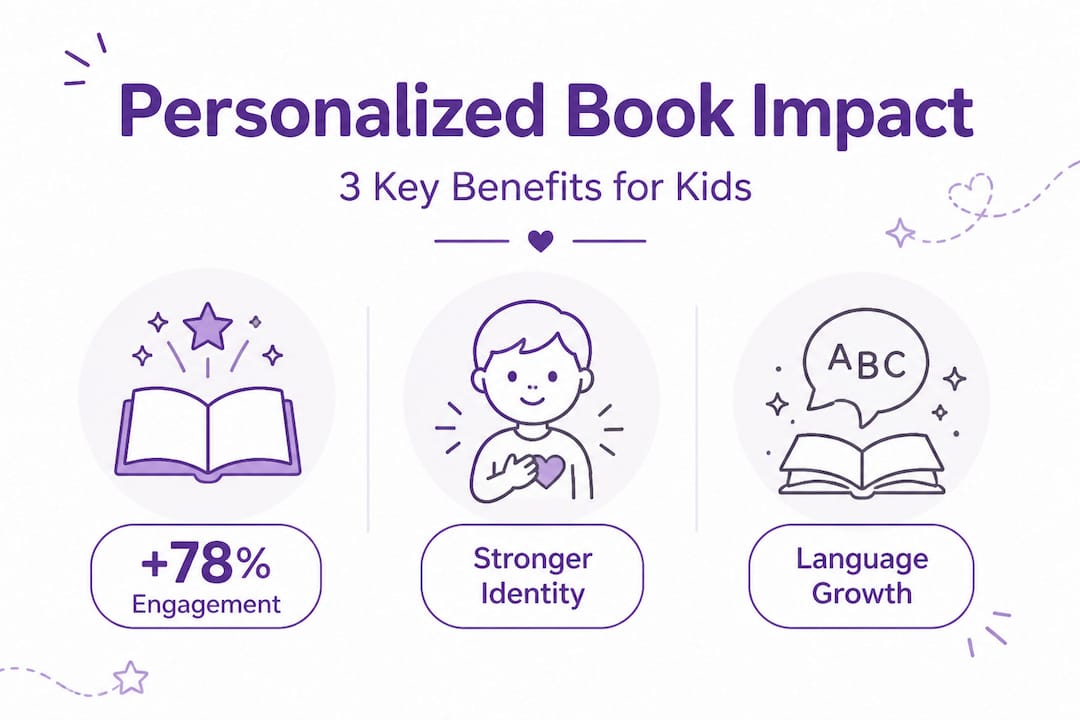 Personalized Book Impact

3 Key Benefits for Kids

ABC

+78%
Engagement

Stronger
Identity

Language
Growth